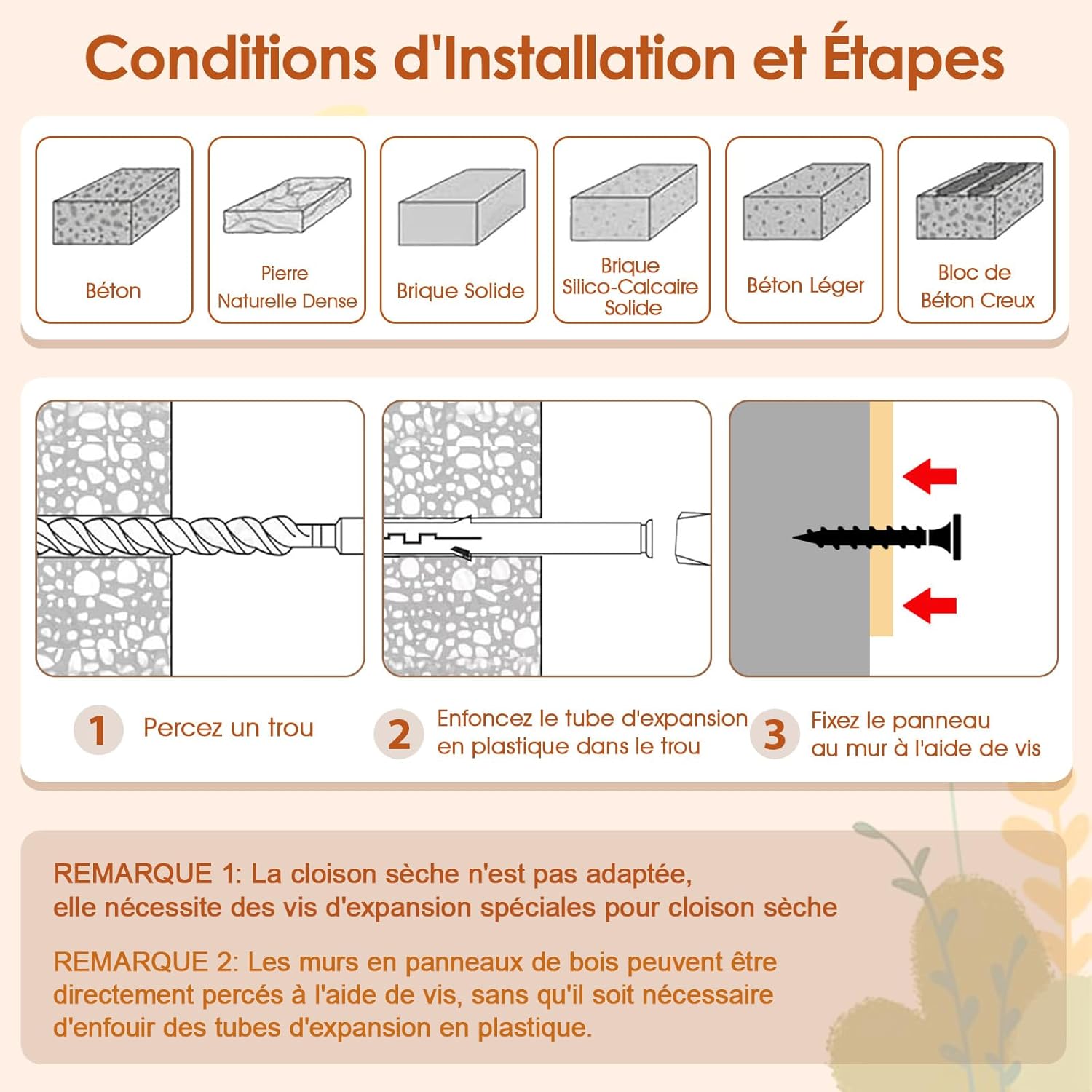 Conditions d'Installation et Étapes

Béton

Pierre Naturelle Dense

Brique Solide

Brique Silico-Calcaire Solide

Béton Léger

Bloc de Béton Creux

1 Percez un trou

2 Enfoncez le tube d'expansion en plastique dans le trou

3 Fixez le panneau au mur à l'aide de vis

REMARQUE 1: La cloison sèche n'est pas adaptée, elle nécessite des vis d'expansion spéciales pour cloison sèche

REMARQUE 2: Les murs en panneaux de bois peuvent être directement percés à l'aide de vis, sans qu'il soit nécessaire d'enfouir des tubes d'expansion en plastique.