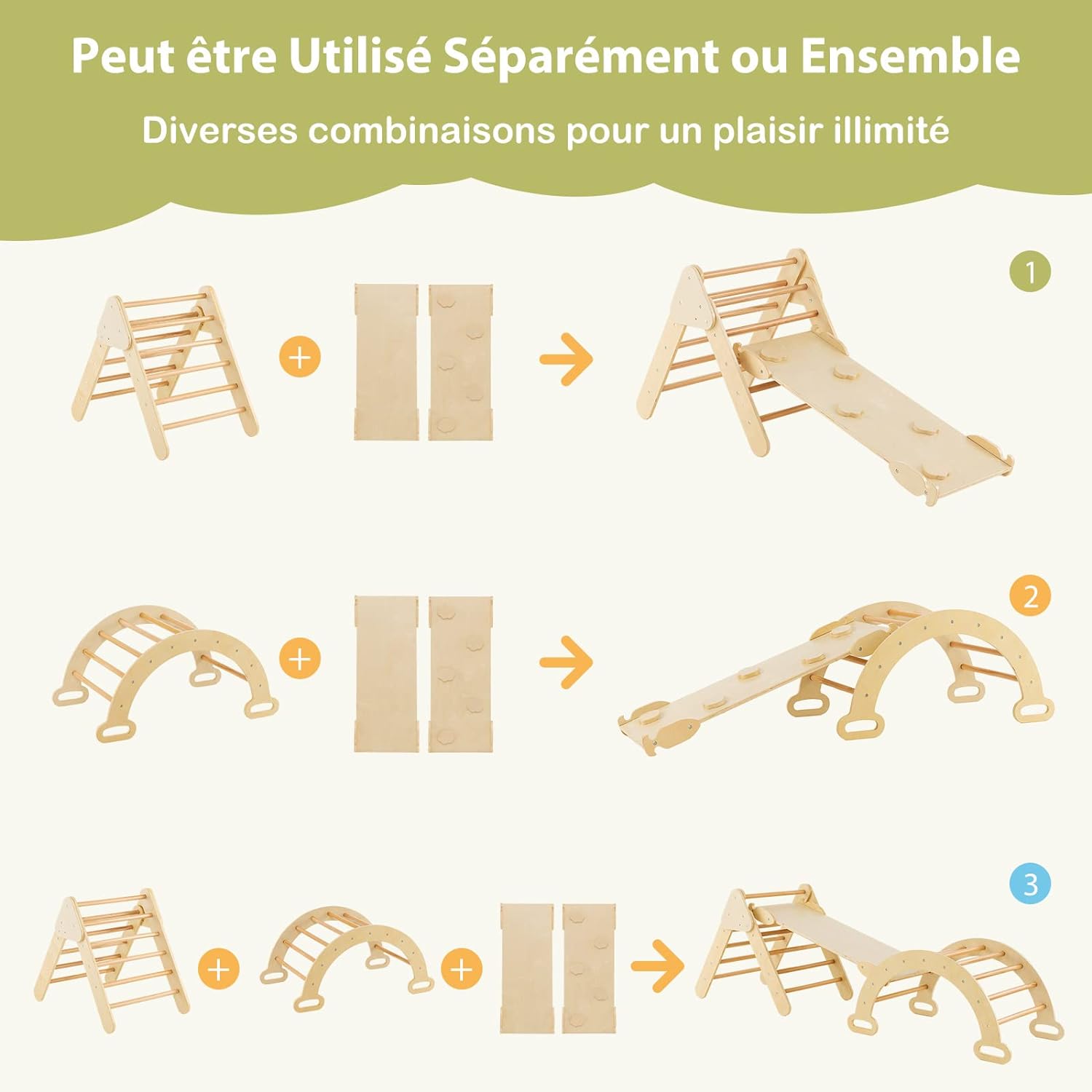 Peut être Utilisé Séparément ou Ensemble

Diverses combinaisons pour un plaisir illimité

1

2

3