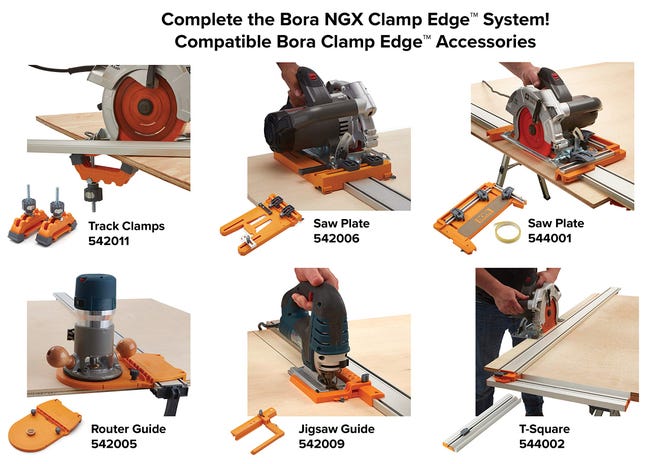 Complete the Bora NGX Clamp Edge™ System!
Compatible Bora Clamp Edge™ Accessories

Track Clamps
542011

Saw Plate
542006

Saw Plate
544001

Router Guide
542005

Jigsaw Guide
542009

T-Square
544002