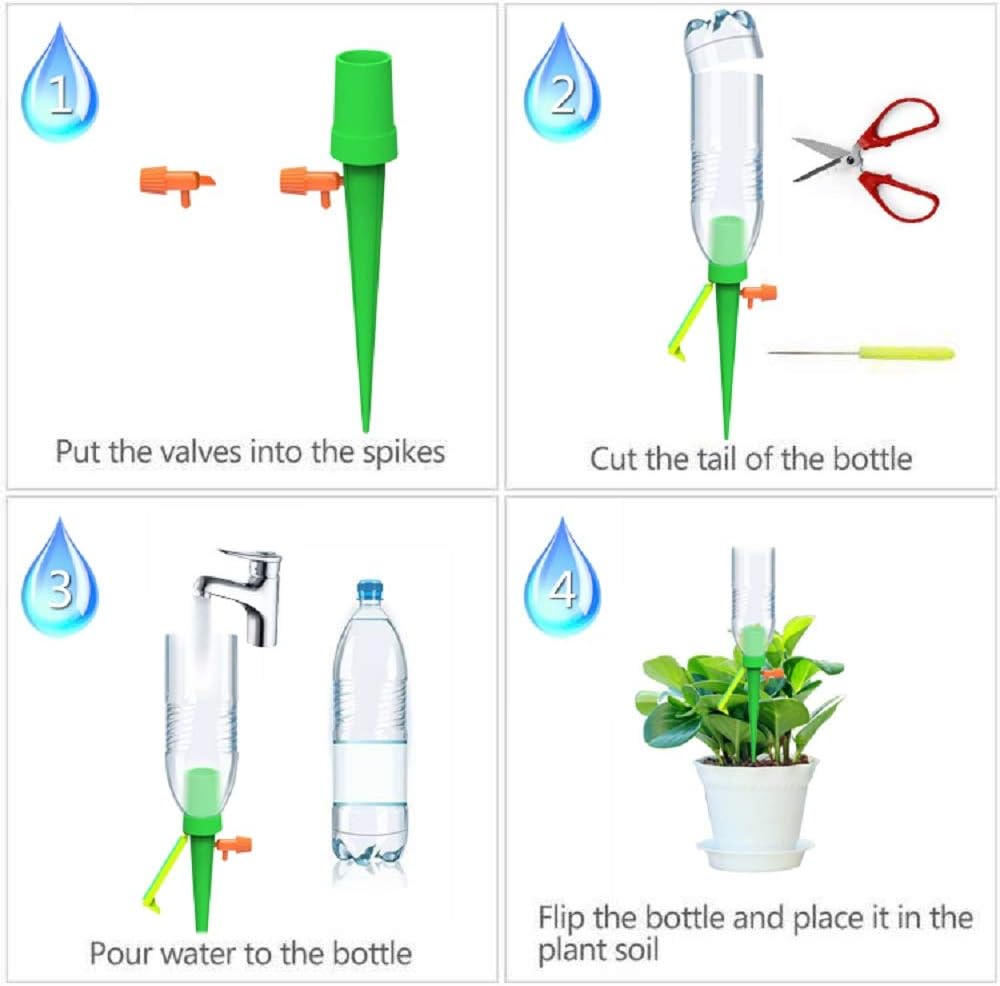 1

Put the valves into the spikes

2

Cut the tail of the bottle

3

Pour water to the bottle

4

Flip the bottle and place it in the plant soil