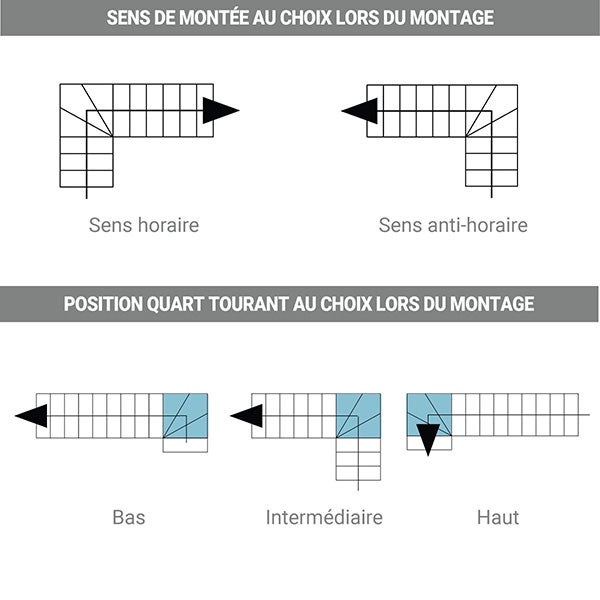 SENS DE MONTÉE AU CHOIX LORS DU MONTAGE

Sens horaire

Sens anti-horaire

POSITION QUART TOURANT AU CHOIX LORS DU MONTAGE

Bas

Intermédiaire

Haut