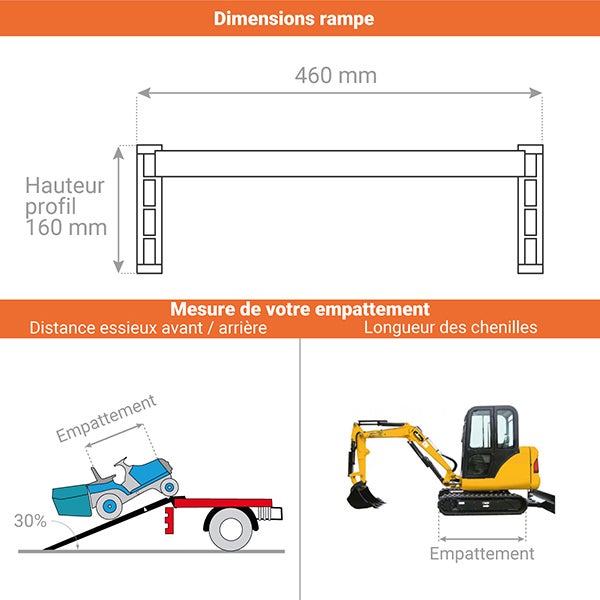 Dimensions rampe

460 mm

Hauteur profil 160 mm

Mesure de votre empattement

Distance essieux avant / arrière

Longueur des chenilles

Empattement

30%

Empattement