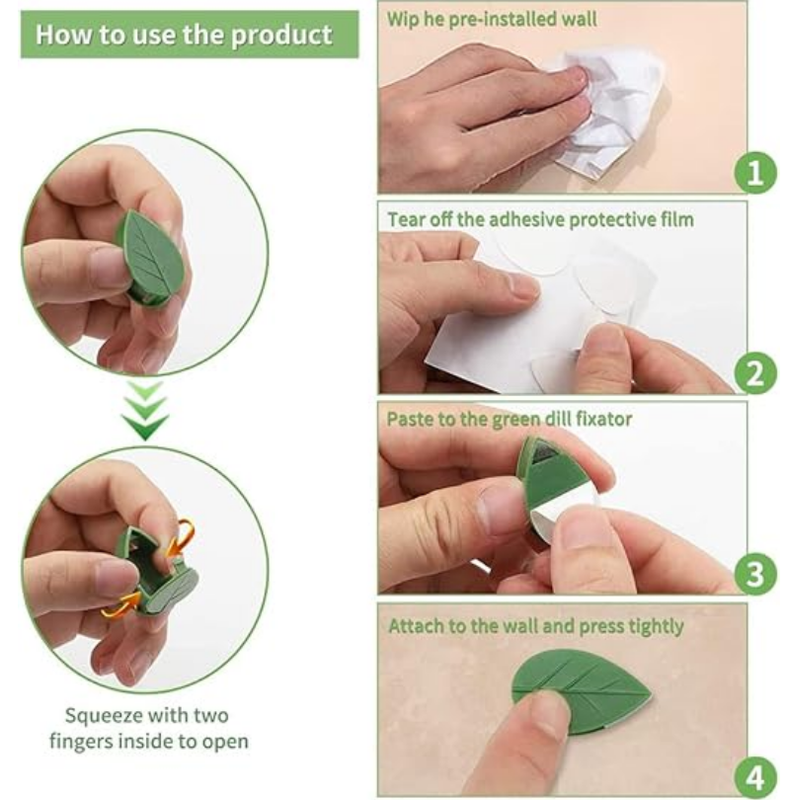 How to use the product

Squeeze with two fingers inside to open

Wip he pre-installed wall

1

Tear off the adhesive protective film

2

Paste to the green dill fixator

3

Attach to the wall and press tightly

4