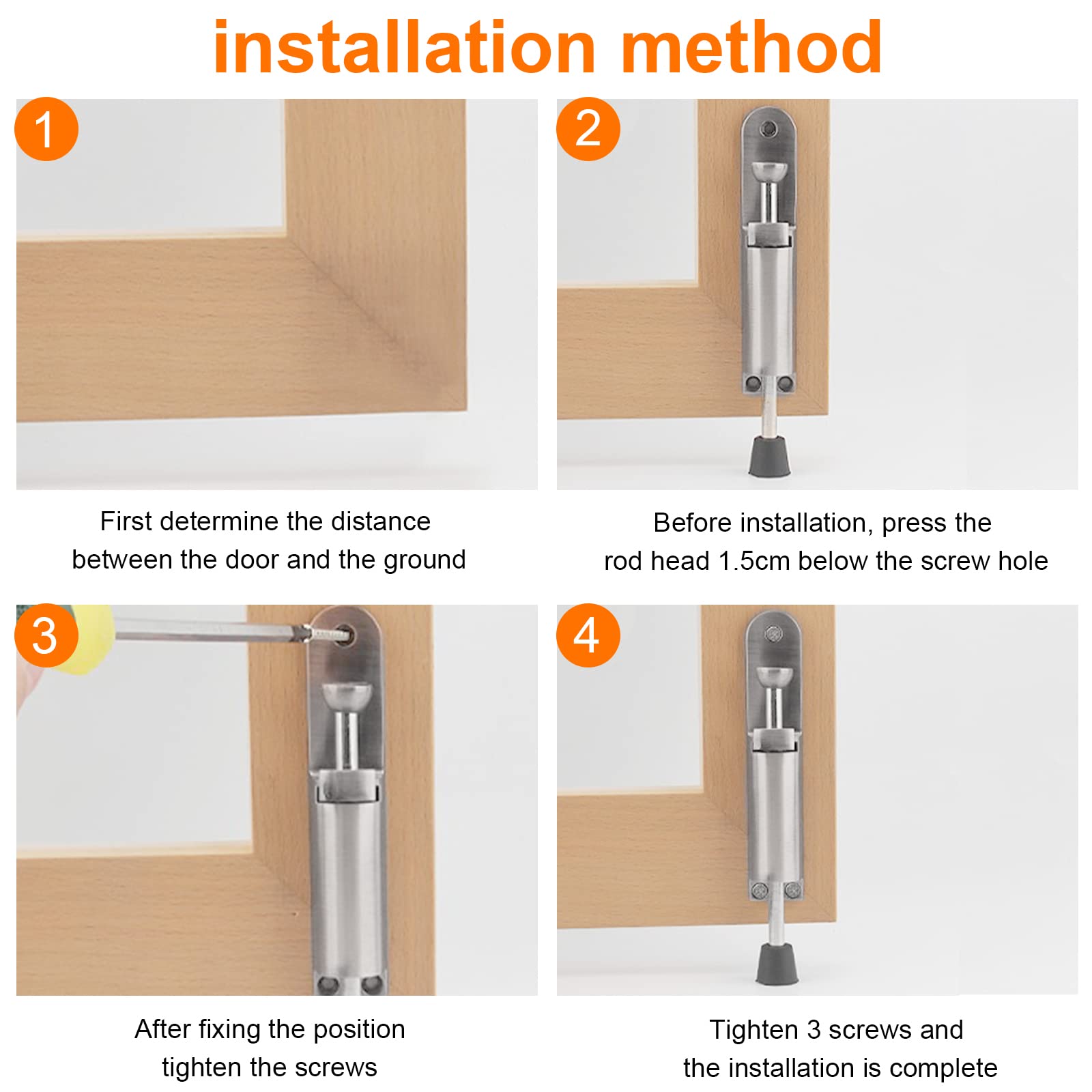 installation method

1

First determine the distance between the door and the ground

2

Before installation, press the rod head 1.5cm below the screw hole

3

After fixing the position tighten the screws

4

Tighten 3 screws and the installation is complete