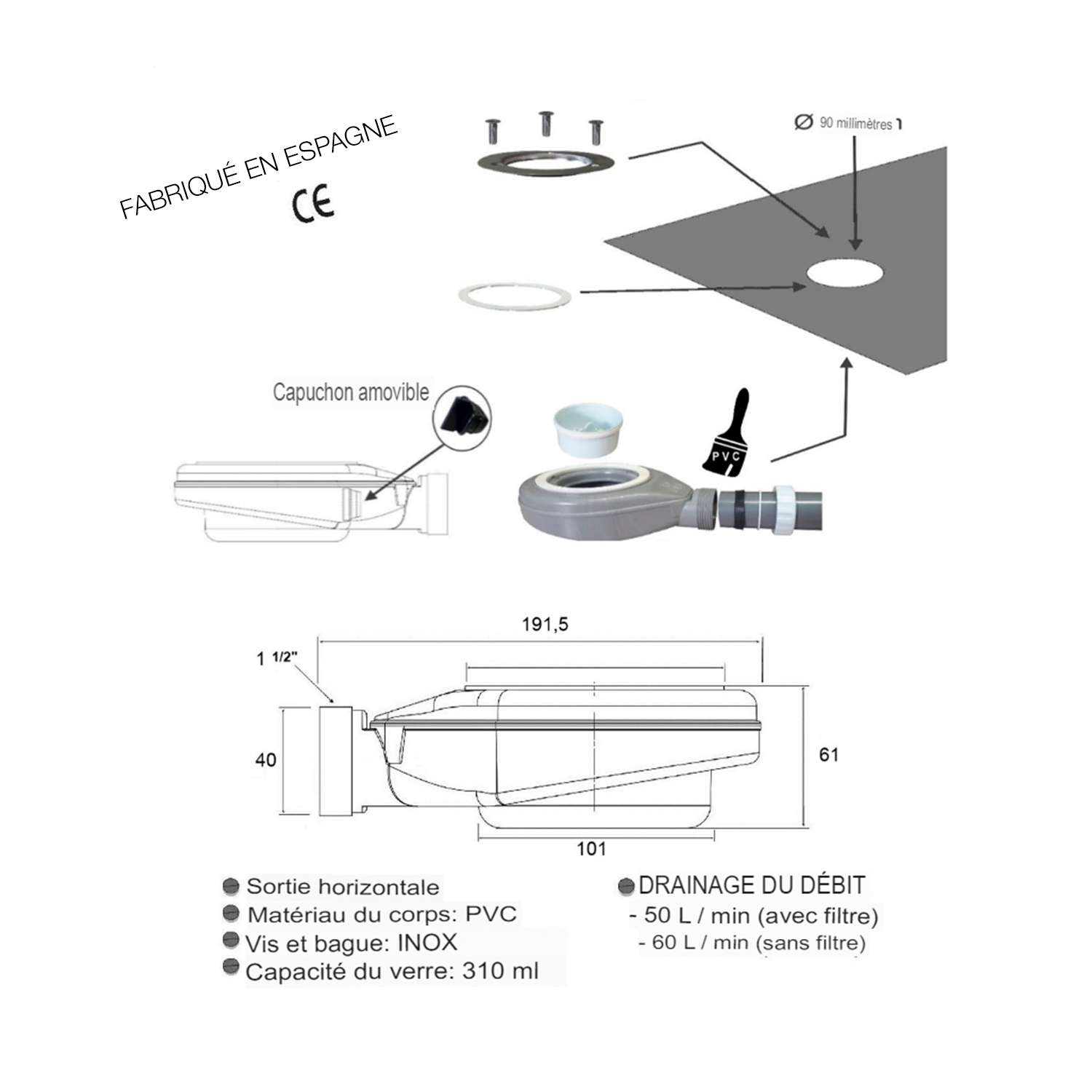 FABRIQUÉ EN ESPAGNE
CE

Ø 90 millimètres

Capuchon amovible

PVC

191,5
1 1/2"
40
61
101

Sortie horizontale
Matériau du corps: PVC
Vis et bague: INOX
Capacité du verre: 310 ml

DRAINAGE DU DÉBIT
- 50 L / min (avec filtre)
- 60 L / min (sans filtre)