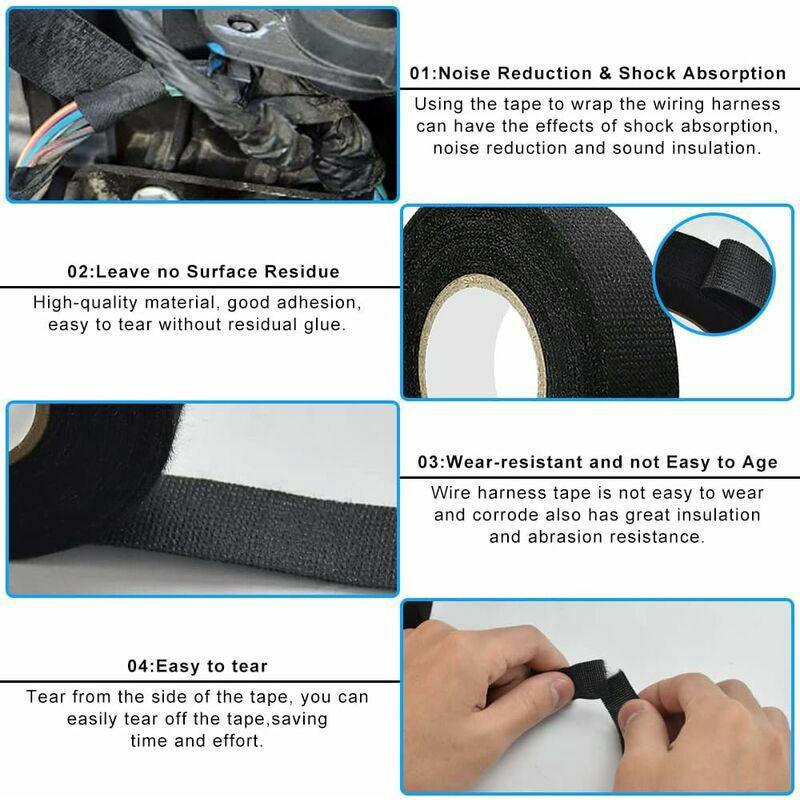 01:Noise Reduction & Shock Absorption

Using the tape to wrap the wiring harness can have the effects of shock absorption, noise reduction and sound insulation.

02:Leave no Surface Residue

High-quality material, good adhesion, easy to tear without residual glue.

03:Wear-resistant and not Easy to Age

Wire harness tape is not easy to wear and corrode also has great insulation and abrasion resistance.

04:Easy to tear

Tear from the side of the tape, you can easily tear off the tape,saving time and effort.