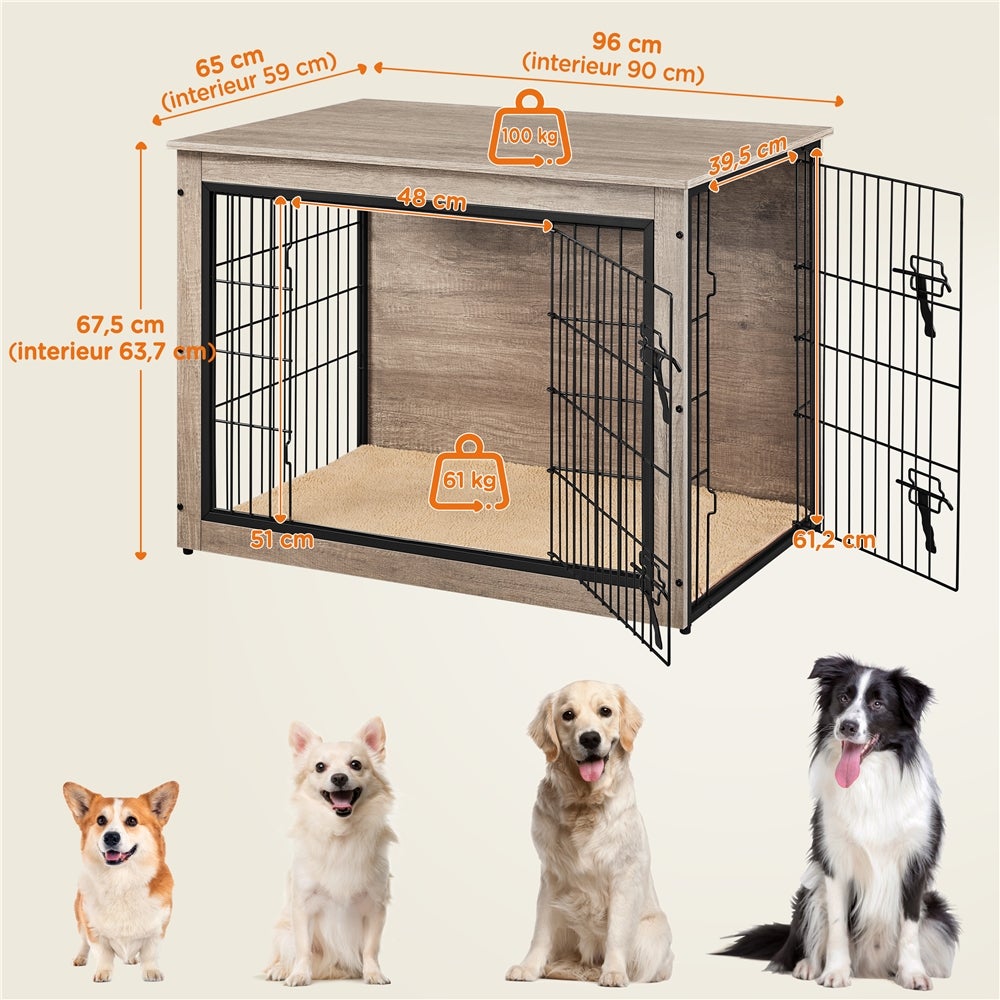 65 cm
(interieur 59 cm)

96 cm
(interieur 90 cm)

100 kg

39,5 cm

48 cm

67,5 cm
(interieur 63,7 cm)

61 kg

51 cm

61,2 cm