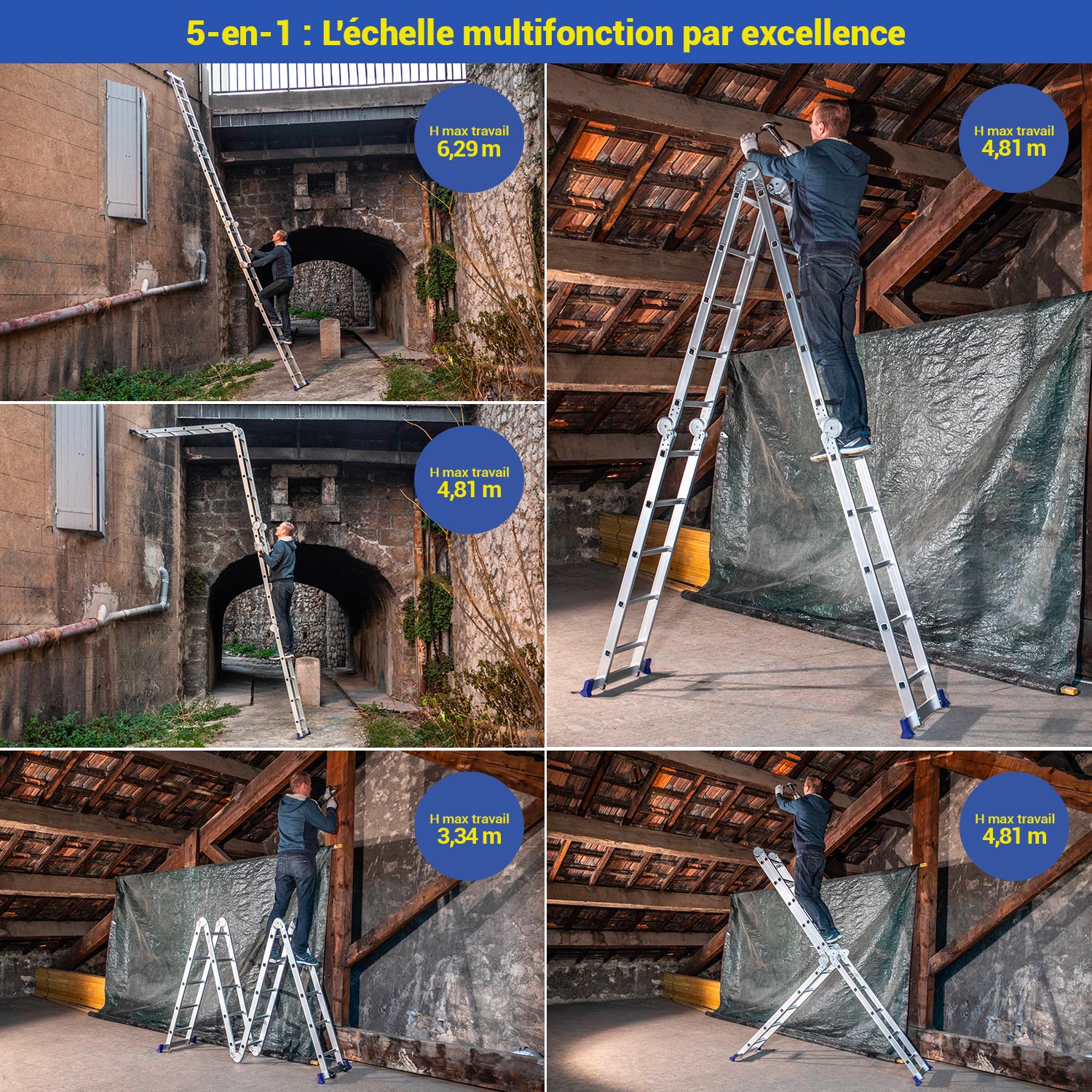 5-en-1 : L'échelle multifonction par excellence

H max travail
6,29 m

H max travail
4,81 m

H max travail
4,81 m

H max travail
3,34 m

H max travail
4,81 m