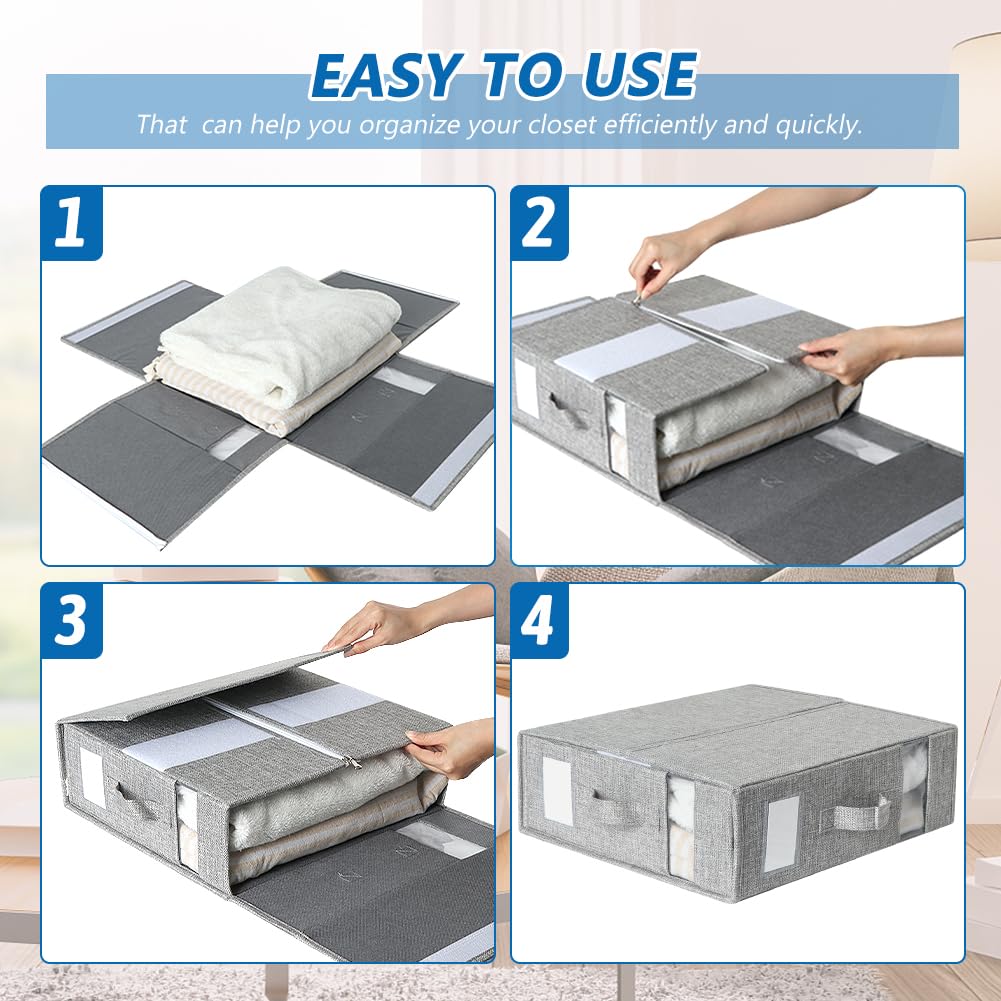 EASY TO USE

That can help you organize your closet efficiently and quickly.

1

2

3

4