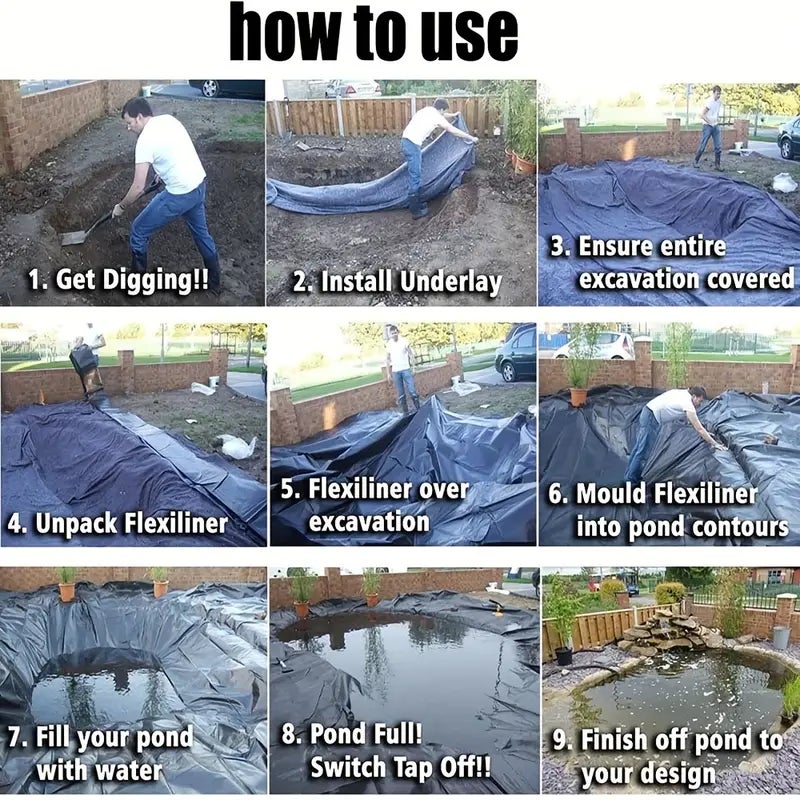 how to use

1. Get Digging!!

2. Install Underlay

3. Ensure entire excavation covered

4. Unpack Flexiliner

5. Flexiliner over excavation

6. Mould Flexiliner into pond contours

7. Fill your pond with water

8. Pond Full! Switch Tap Off!!

9. Finish off pond to your design