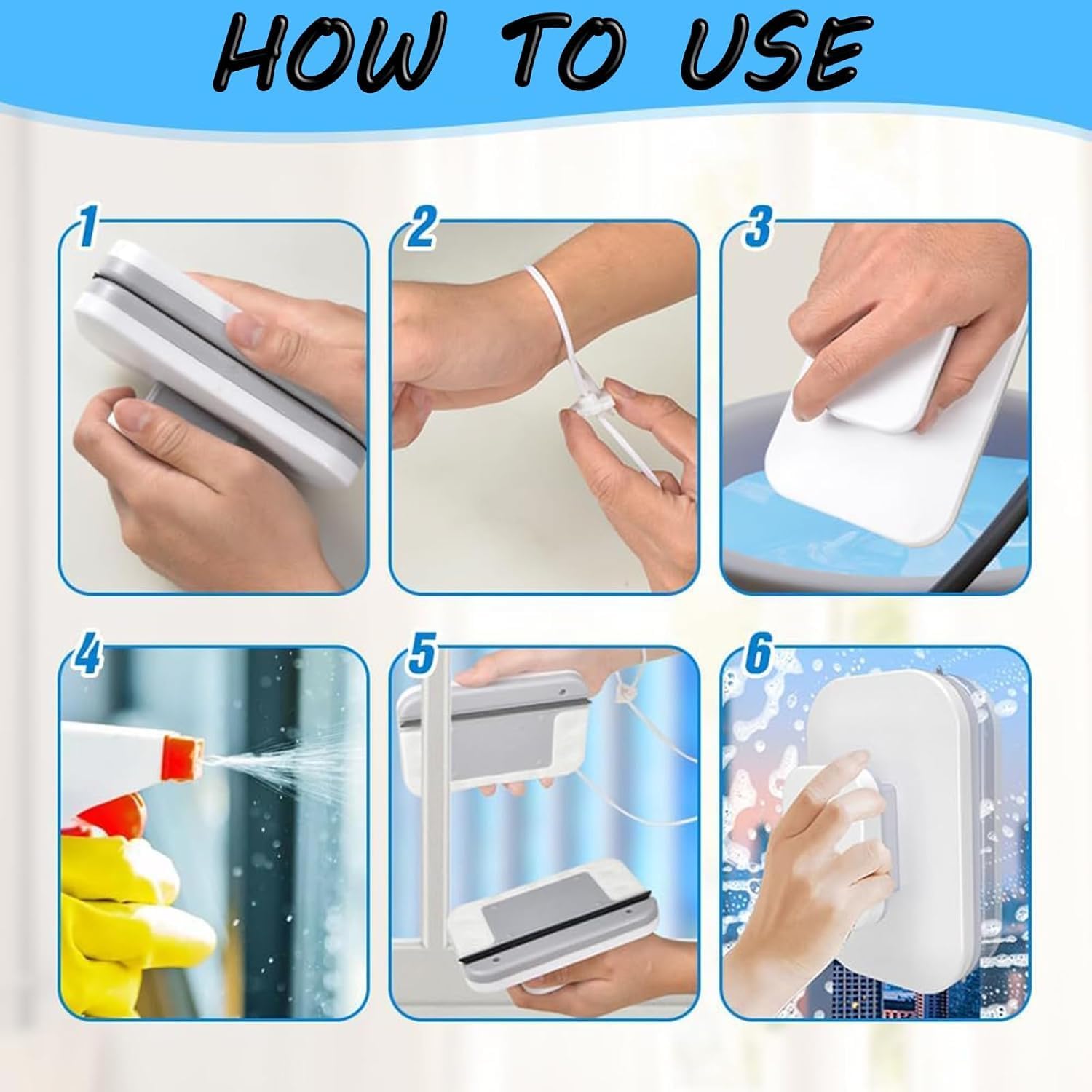 HOW TO USE

1

2

3

4

5

6