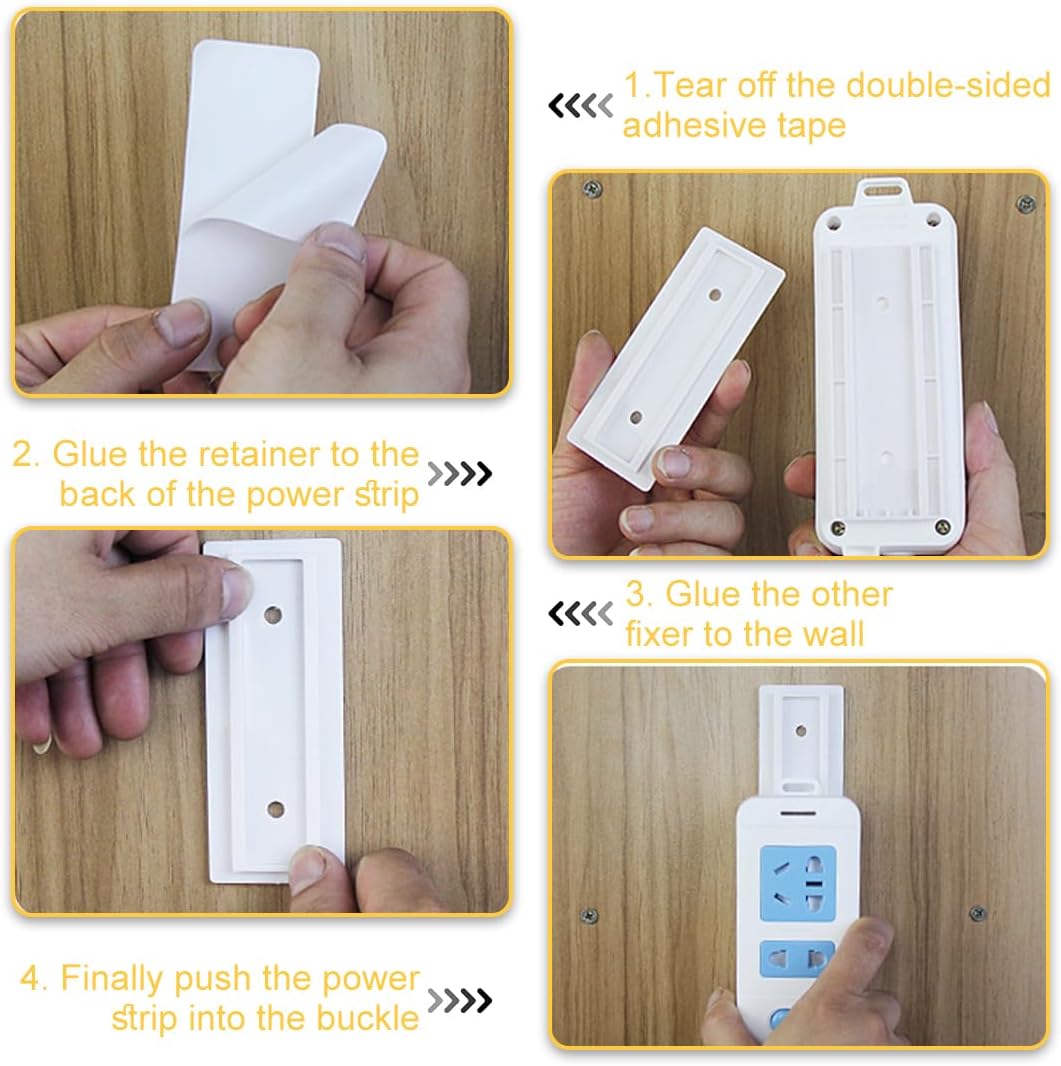 1.Tear off the double-sided adhesive tape

2. Glue the retainer to the back of the power strip

3. Glue the other fixer to the wall

4. Finally push the power strip into the buckle