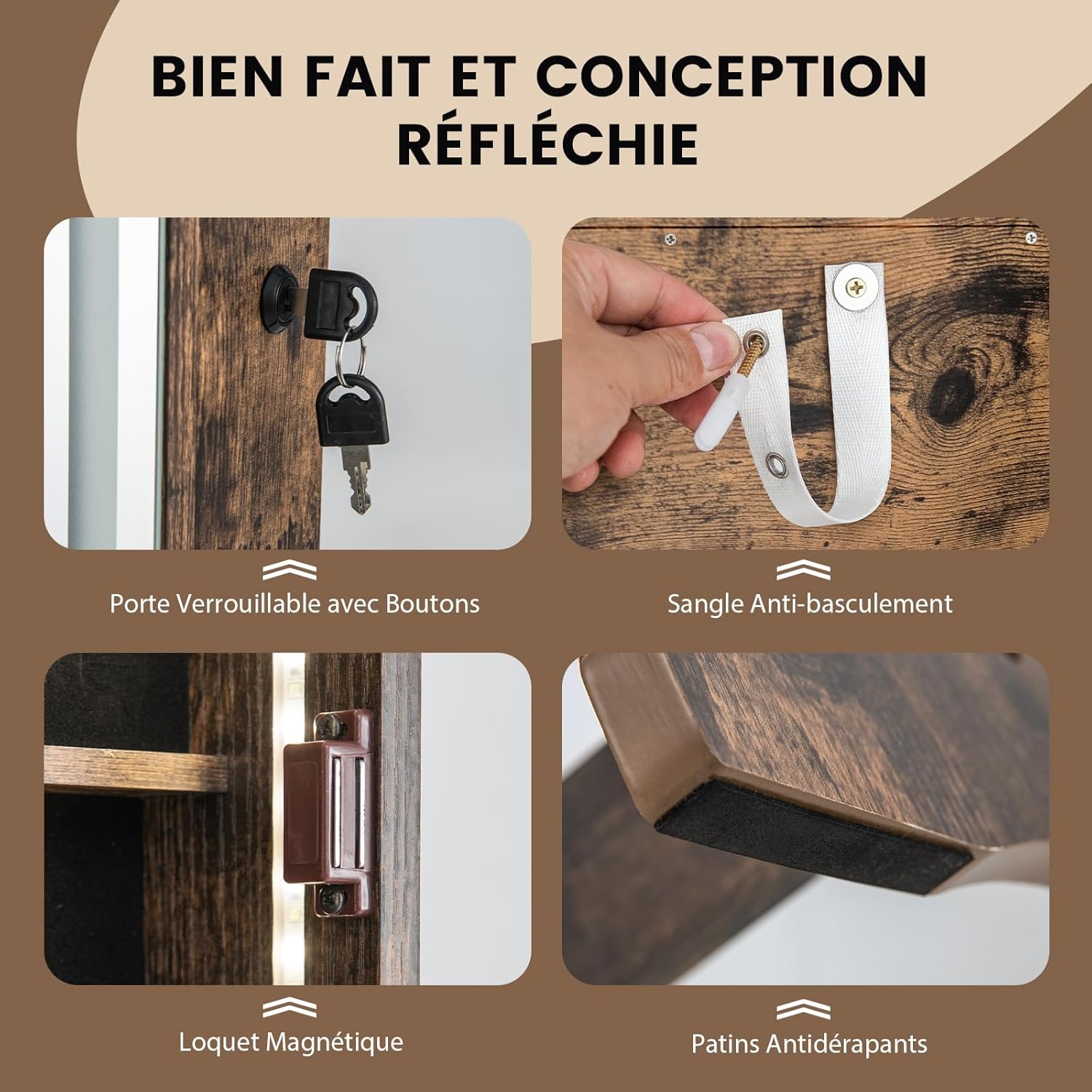 BIEN FAIT ET CONCEPTION RÉFLÉCHIE

Porte Verrouillable avec Boutons

Sangle Anti-basculement

Loquet Magnétique

Patins Antidérapants