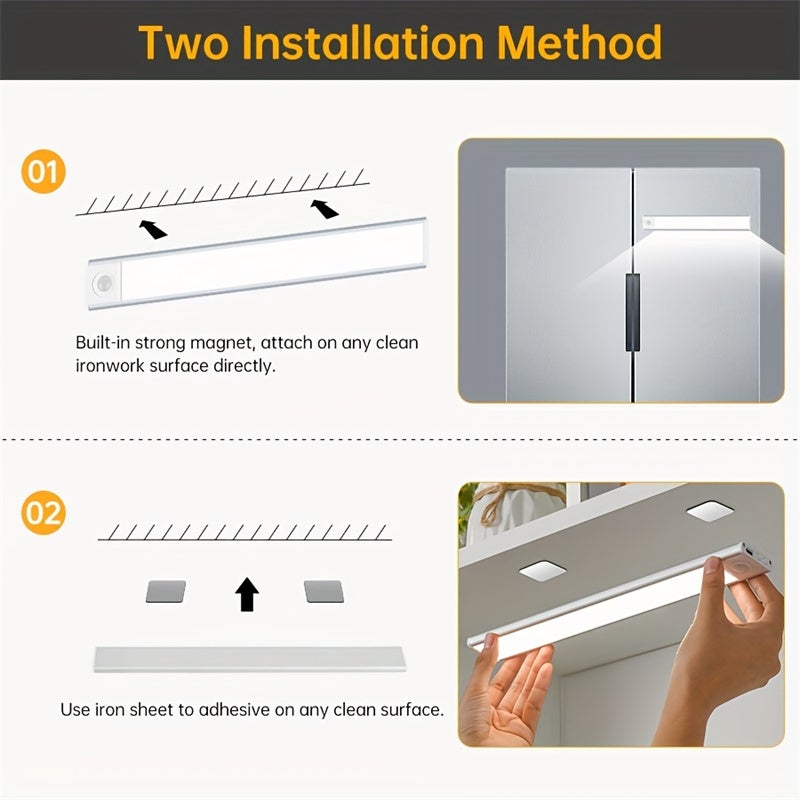 Two Installation Method

01

Built-in strong magnet, attach on any clean ironwork surface directly.

02

Use iron sheet to adhesive on any clean surface.