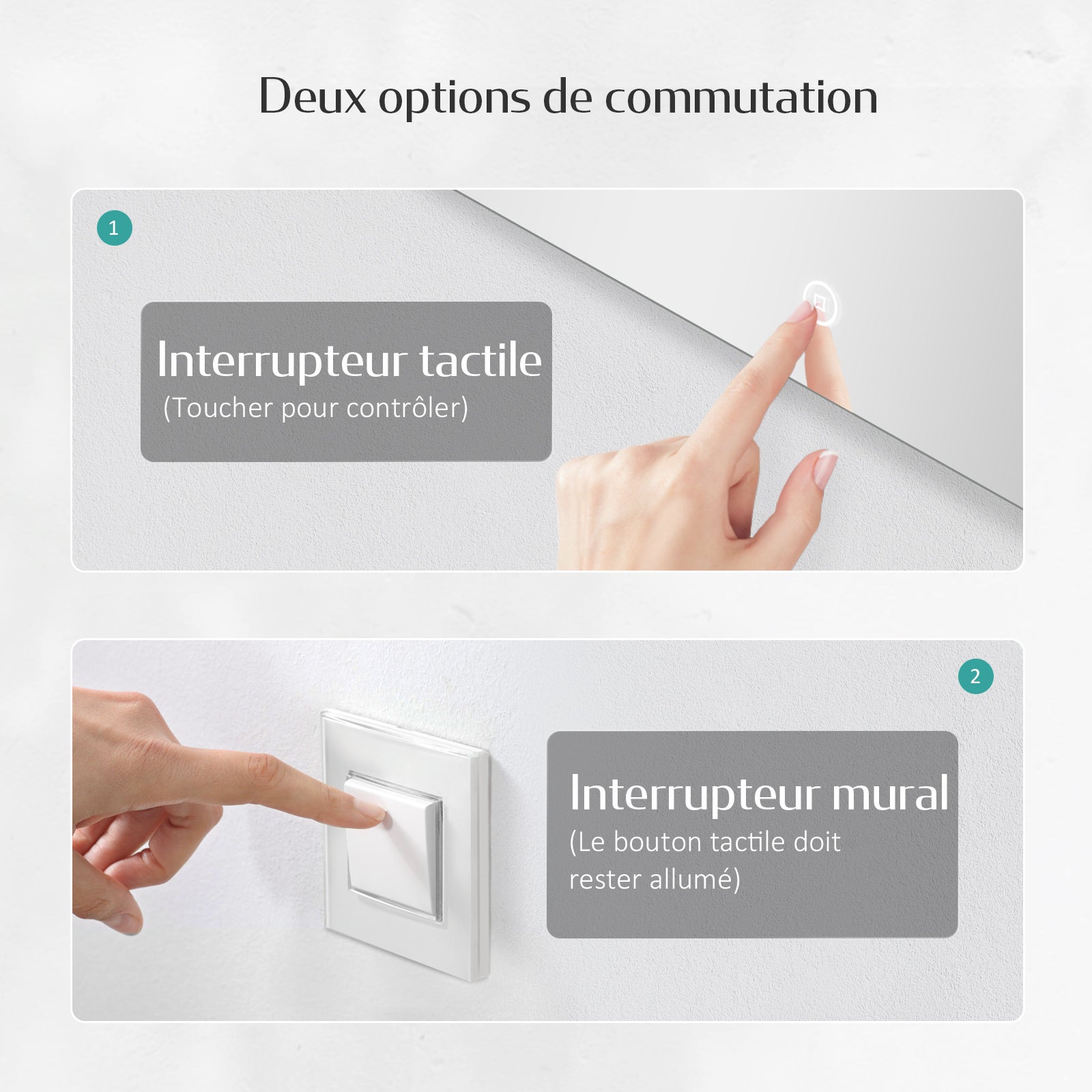 Deux options de commutation

1

Interrupteur tactile
(Toucher pour contrôler)

2

Interrupteur mural
(Le bouton tactile doit rester allumé)