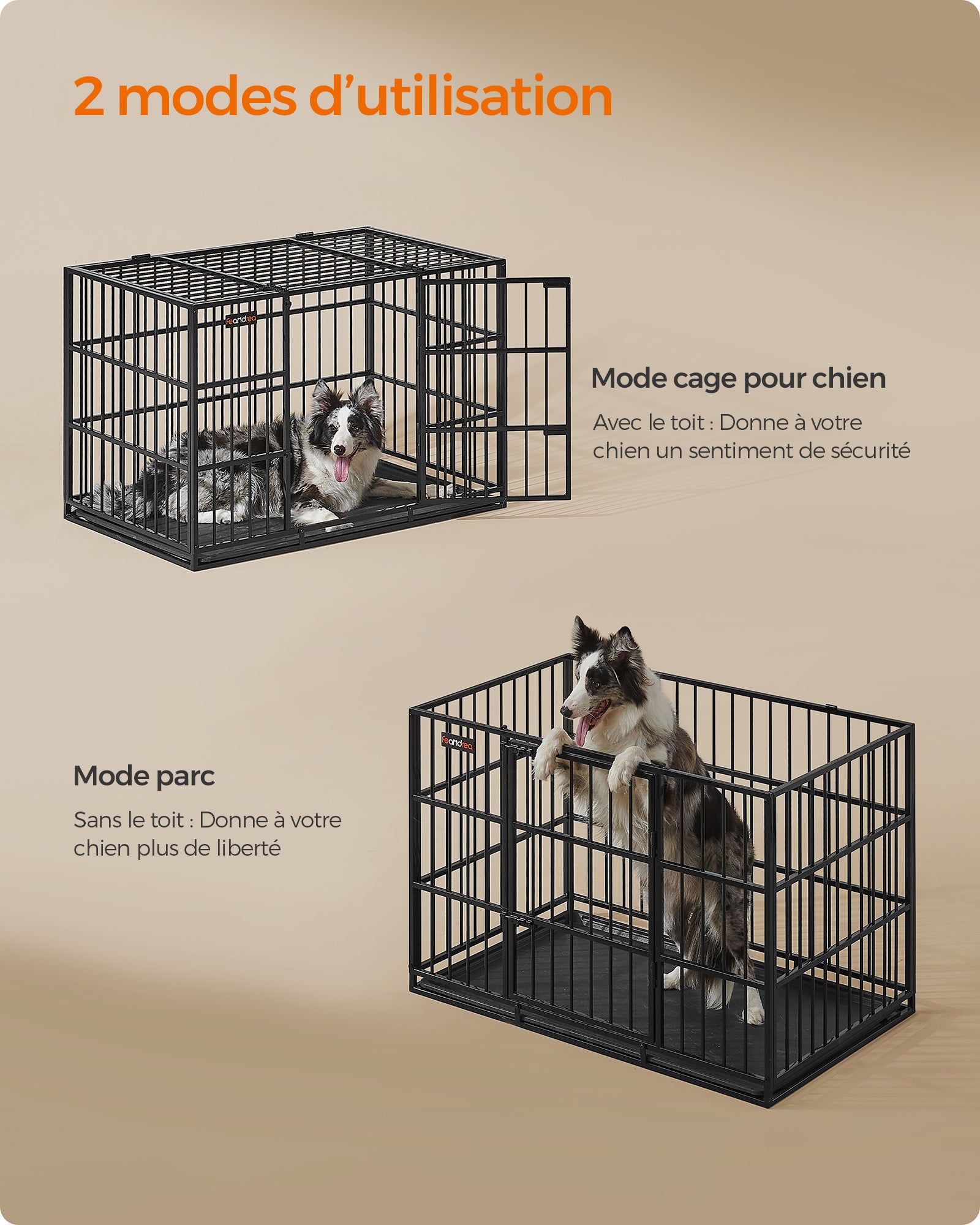 2 modes d’utilisation

feandrea

Mode cage pour chien

Avec le toit : Donne à votre chien un sentiment de sécurité

feandrea

Mode parc

Sans le toit : Donne à votre chien plus de liberté