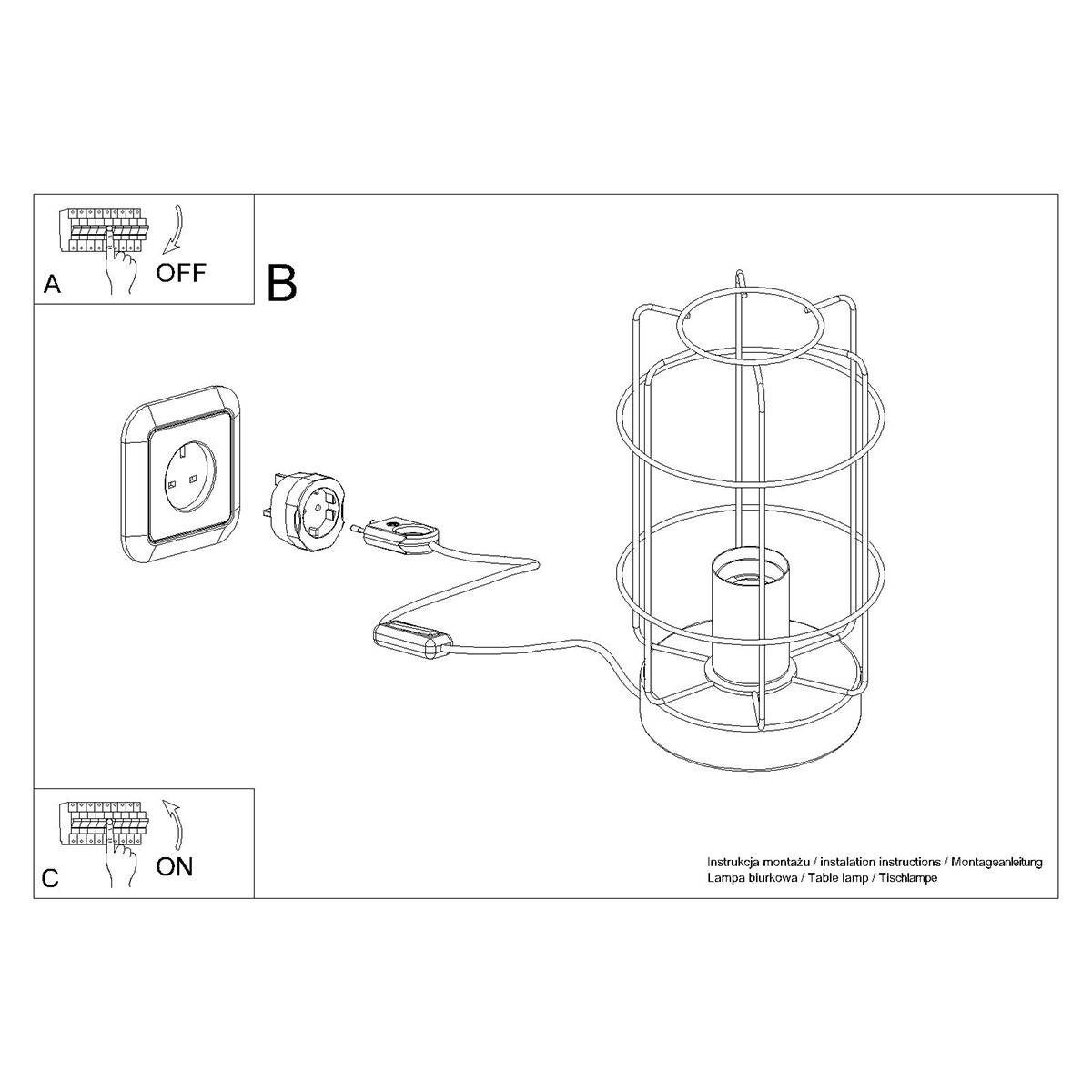 A
OFF

B

C
ON

Instrukcja montażu / instalation instructions / Montageanleitung
Lampa biurkowa / Table lamp / Tischlampe