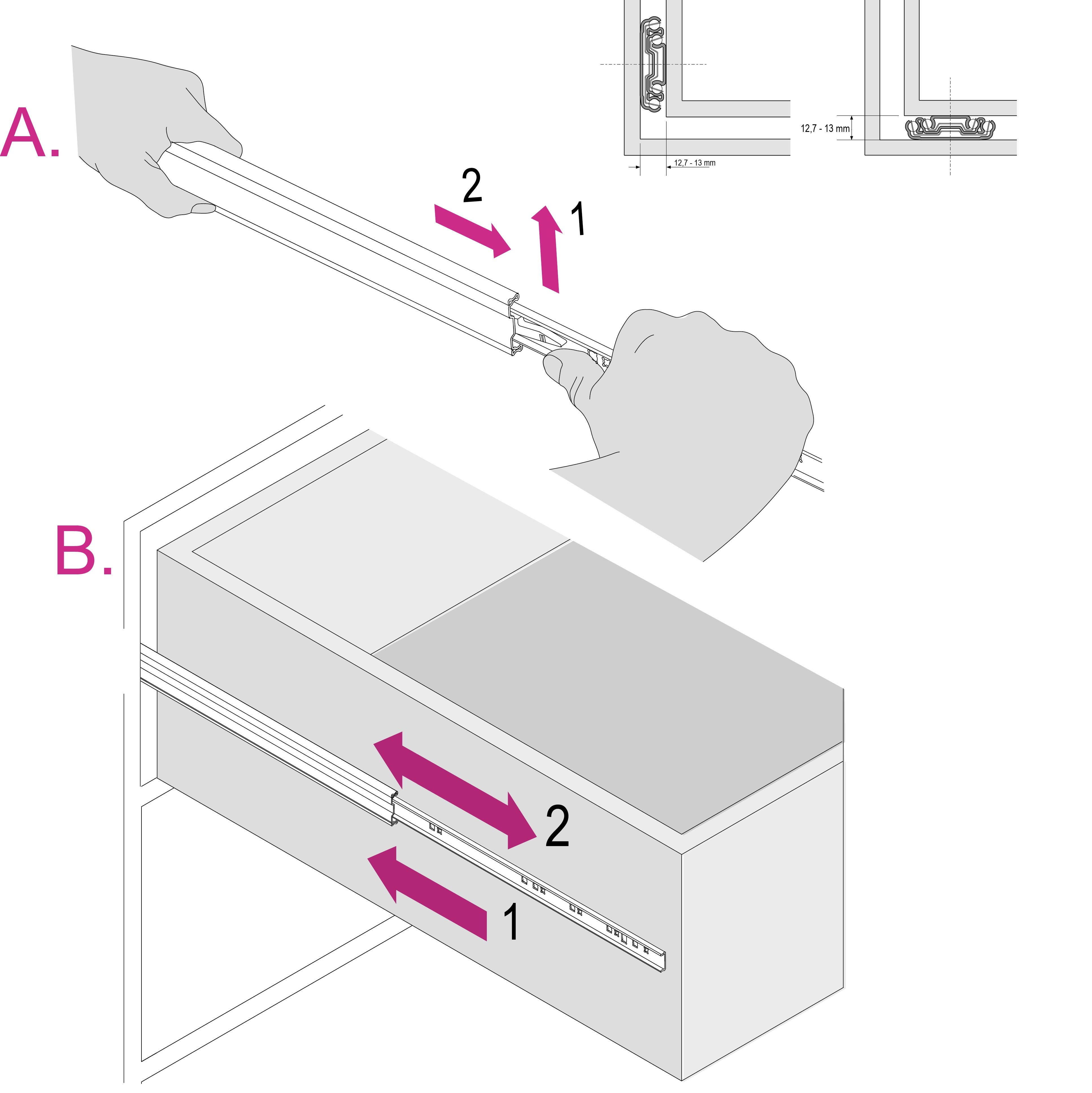 12,7 - 13 mm

12,7 - 13 mm

A.

2

1

B.

2

1