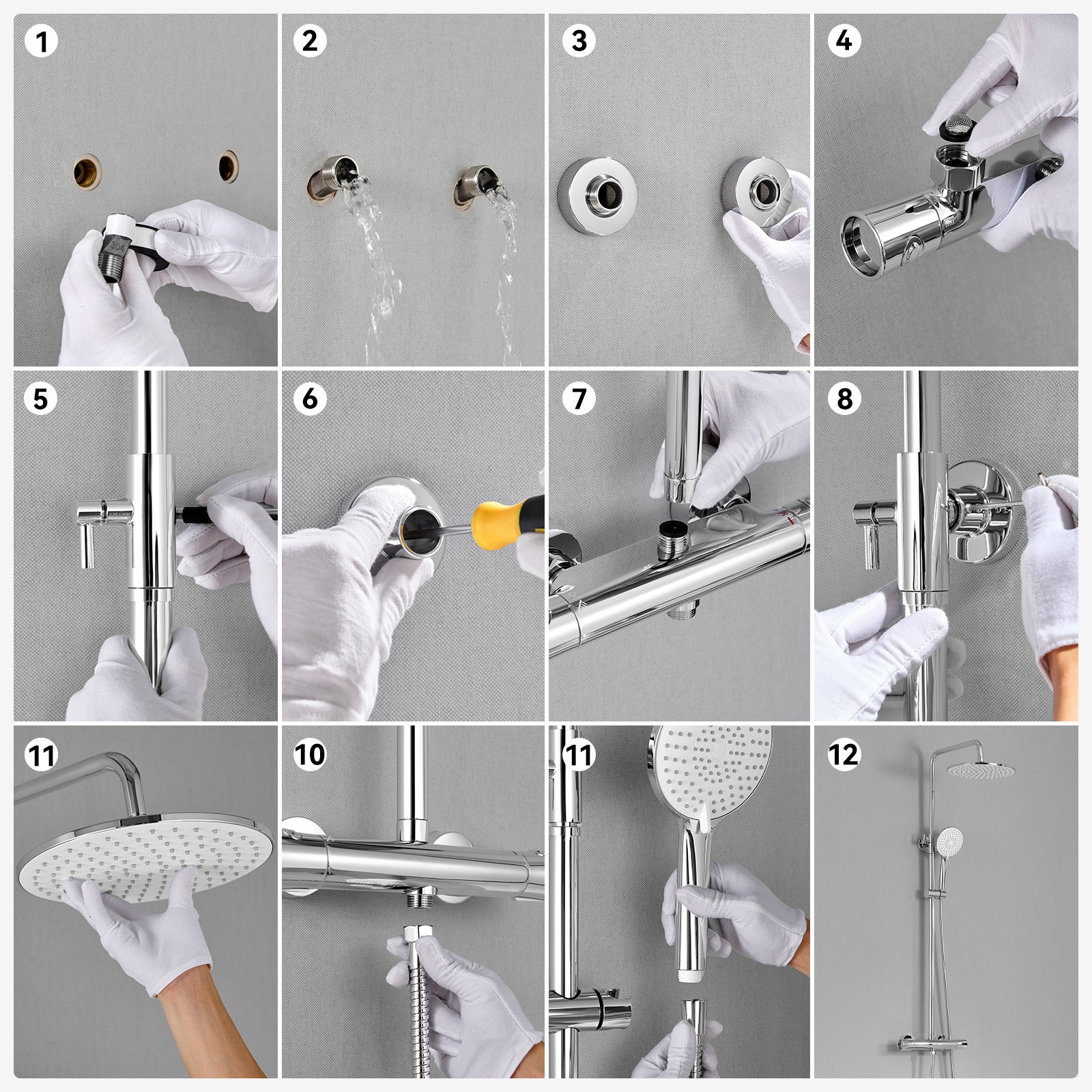 1
2
3
4
5
6
7
8
11
10
11
12