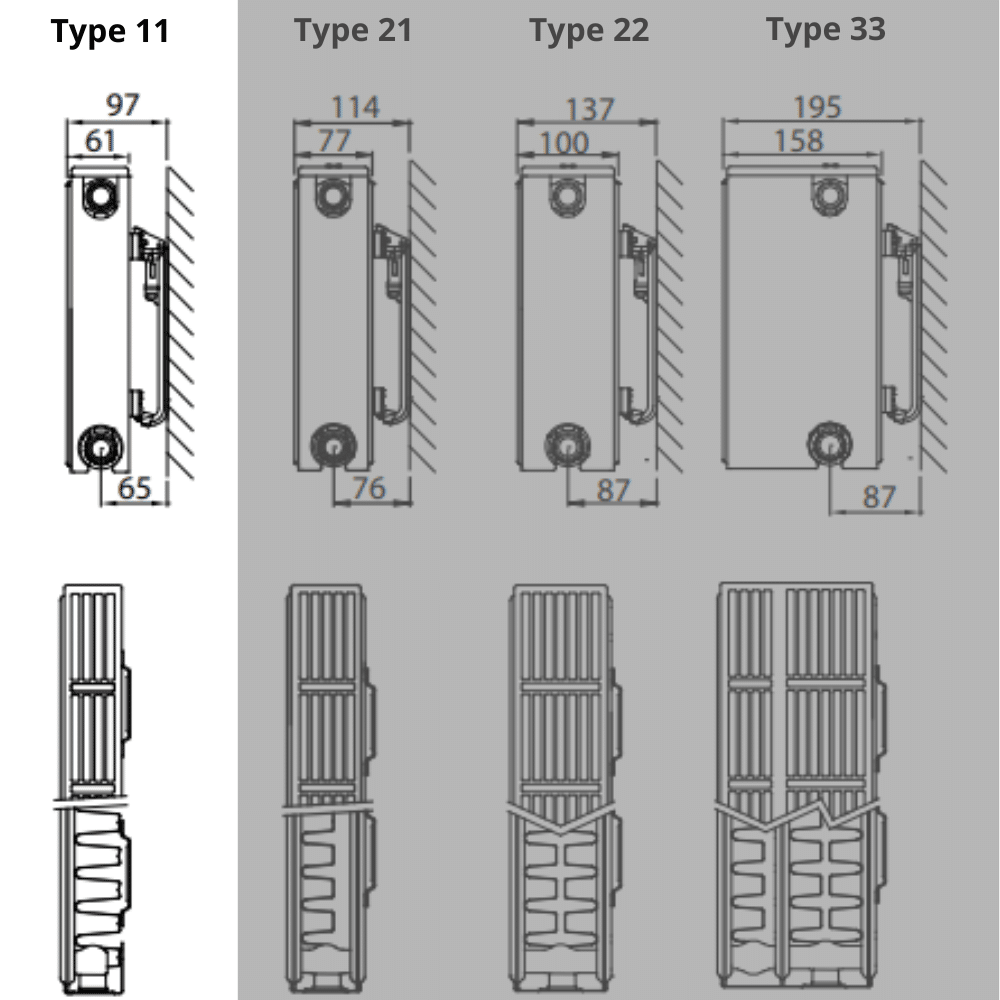 Type 11

97
61
65

Type 21

114
77
76

Type 22

137
100
87

Type 33

195
158
87