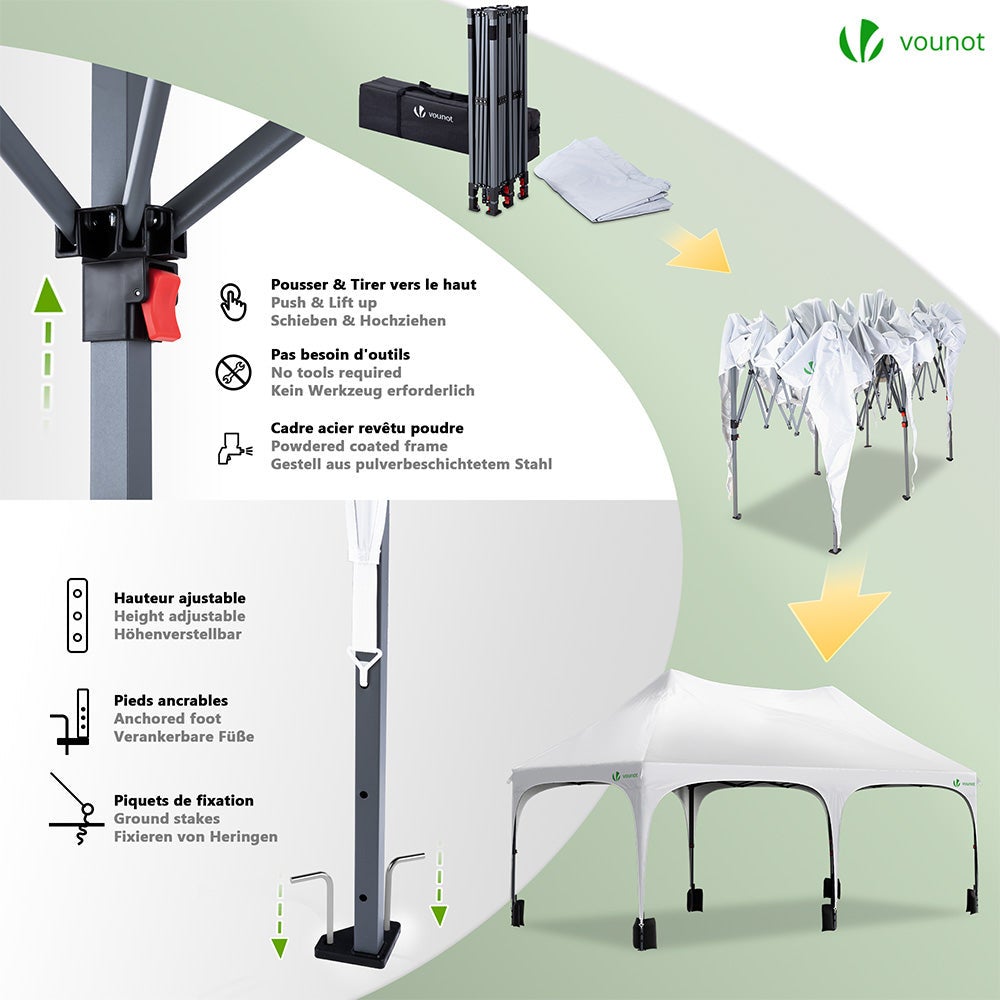 vounot

vounot

Pousser & Tirer vers le haut
Push & Lift up
Schieben & Hochziehen

Pas besoin d'outils
No tools required
Kein Werkzeug erforderlich

Cadre acier revêtu poudre
Powdered coated frame
Gestell aus pulverbeschichtetem Stahl

Hauteur ajustable
Height adjustable
Höhenverstellbar

Pieds ancrables
Anchored foot
Verankerbare Füße

Piquets de fixation
Ground stakes
Fixieren von Heringen

vounot

vounot