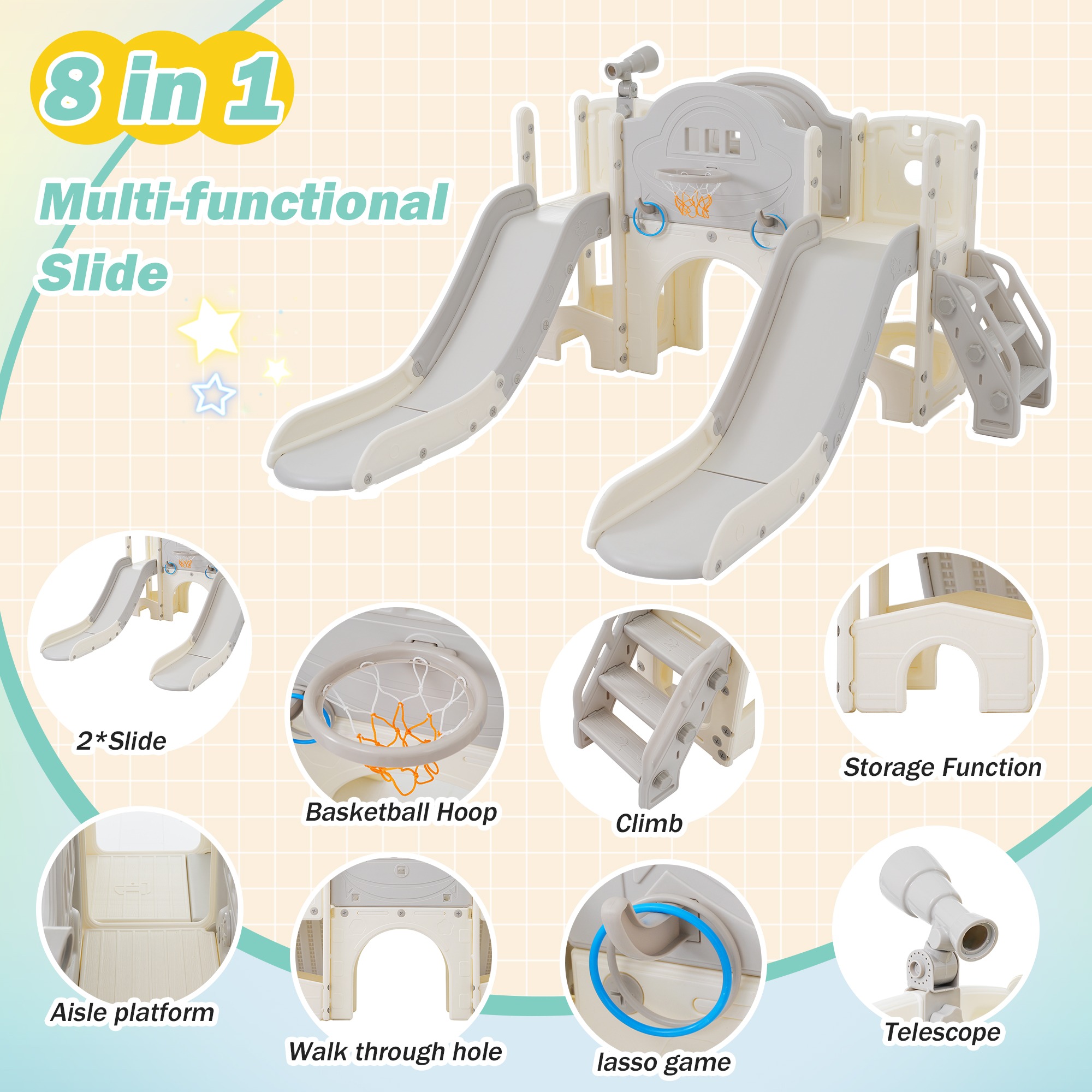 8 in 1

Multi-functional Slide

2*Slide

Basketball Hoop

Climb

Storage Function

Aisle platform

Walk through hole

lasso game

Telescope