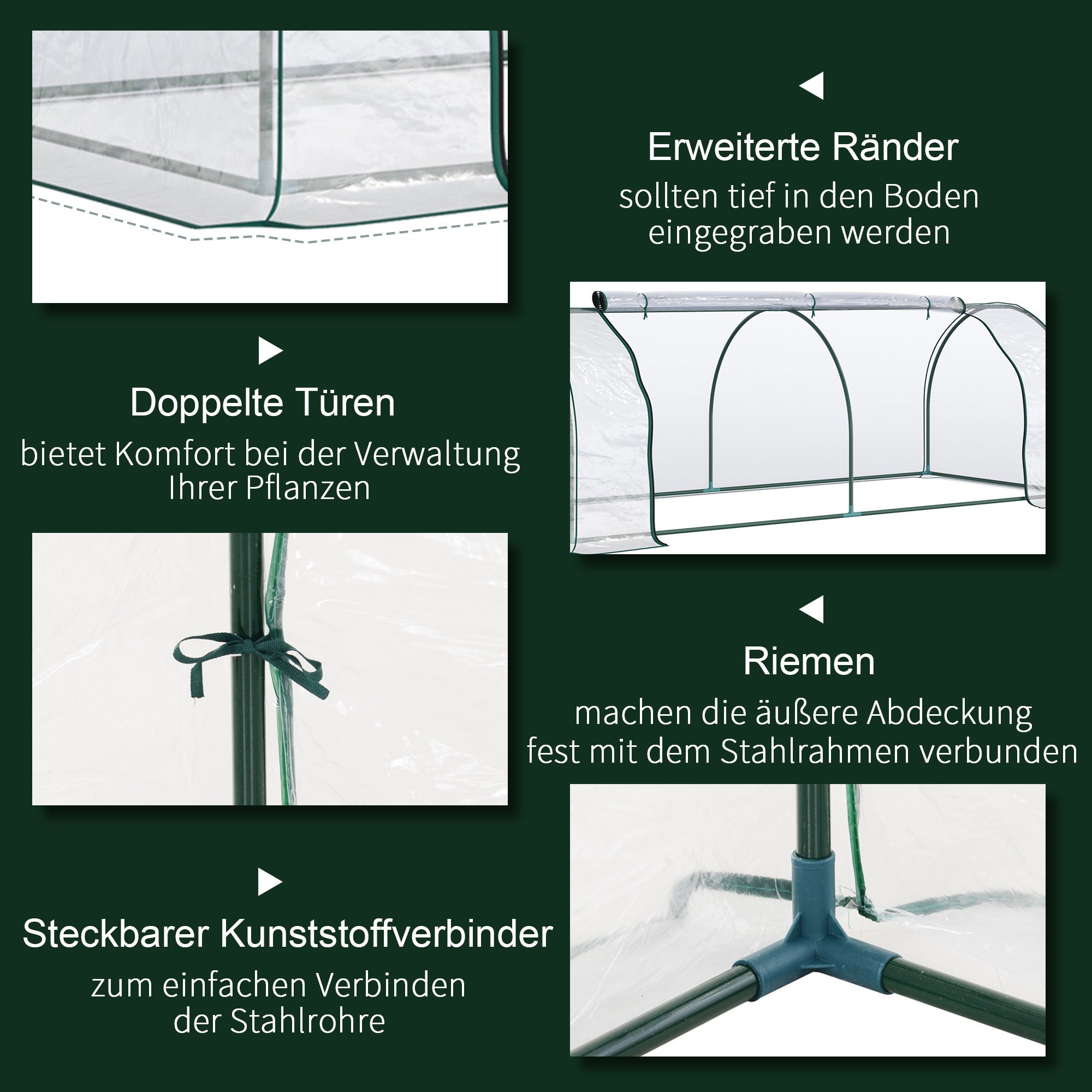 Erweiterte Ränder
sollten tief in den Boden eingegraben werden

Doppelte Türen
bietet Komfort bei der Verwaltung Ihrer Pflanzen

Riemen
machen die äußere Abdeckung fest mit dem Stahlrahmen verbunden

Steckbarer Kunststoffverbinder
zum einfachen Verbinden der Stahlrohre