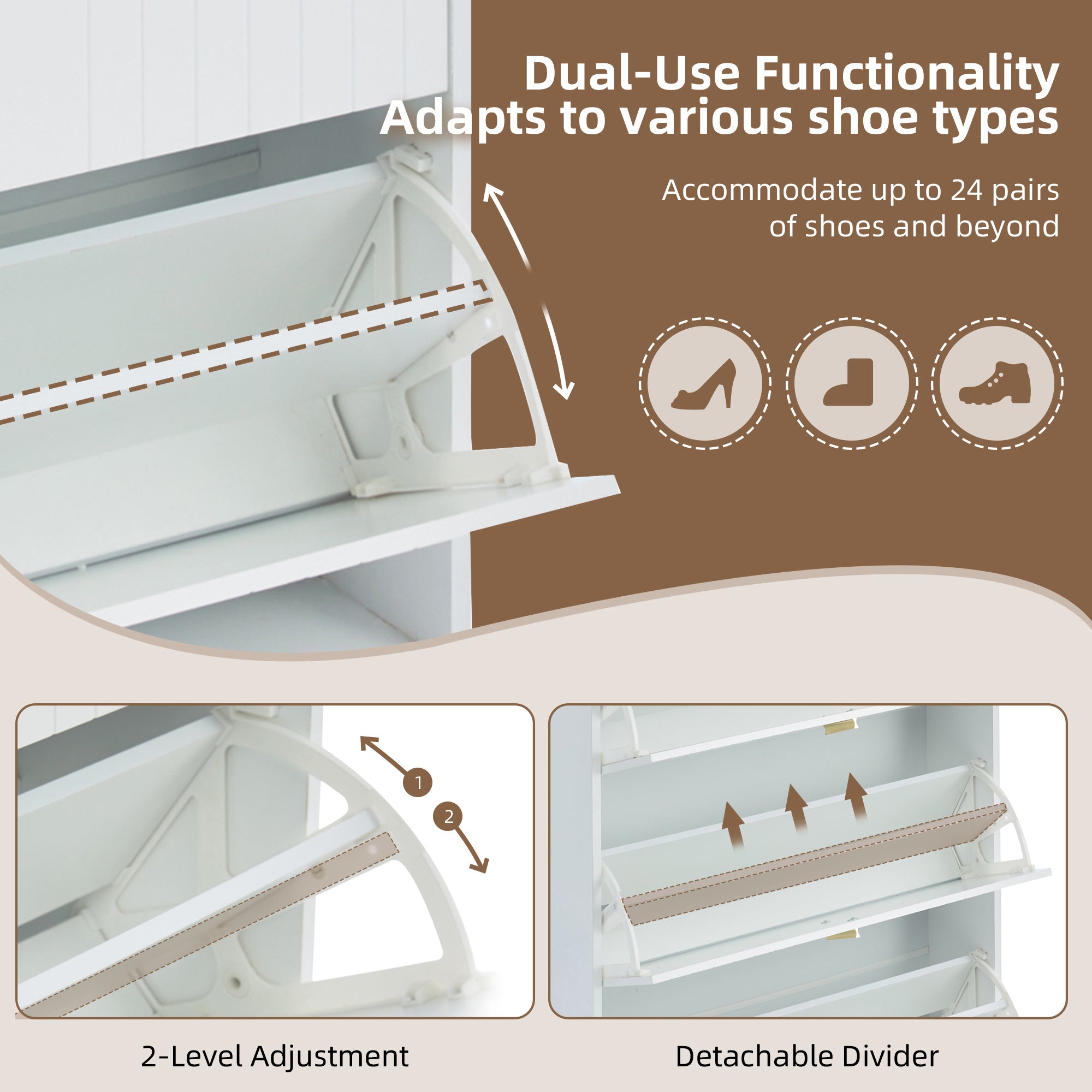 Dual-Use Functionality
Adapts to various shoe types

Accommodate up to 24 pairs of shoes and beyond

1

2

2-Level Adjustment

Detachable Divider