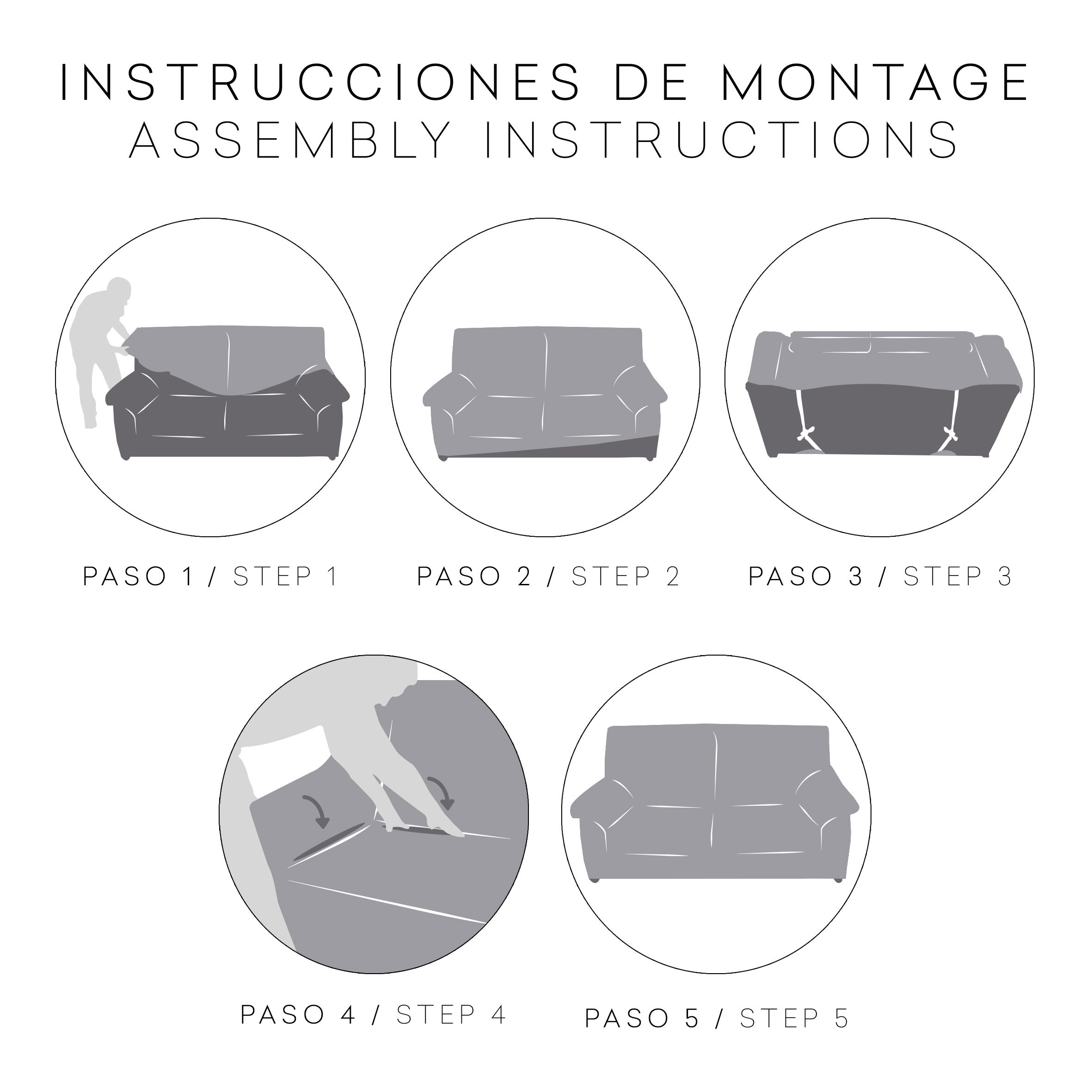 INSTRUCCIONES DE MONTAGE
ASSEMBLY INSTRUCTIONS

PASO 1 / STEP 1

PASO 2 / STEP 2

PASO 3 / STEP 3

PASO 4 / STEP 4

PASO 5 / STEP 5