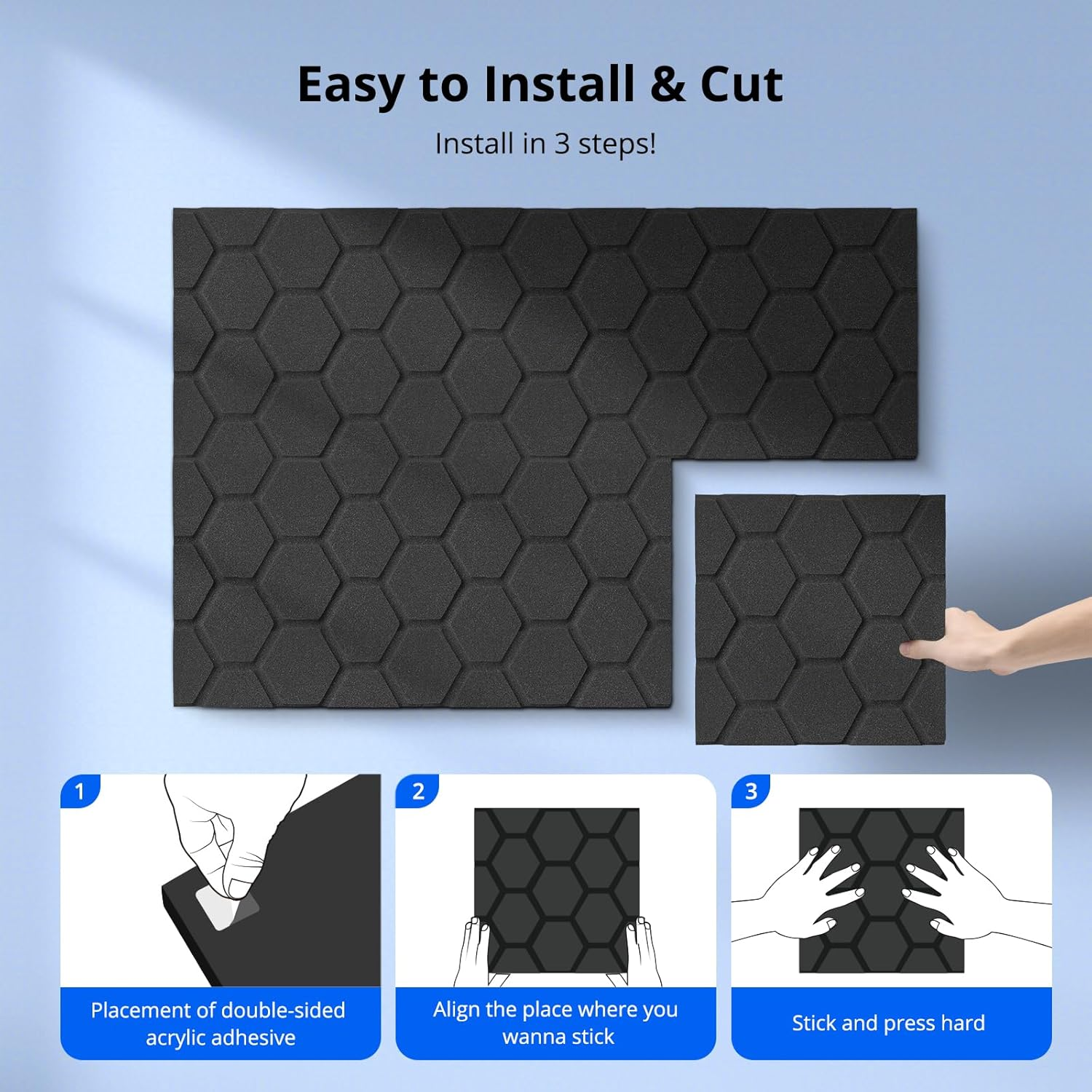 Easy to Install & Cut

Install in 3 steps!

1

Placement of double-sided acrylic adhesive

2

Align the place where you wanna stick

3

Stick and press hard