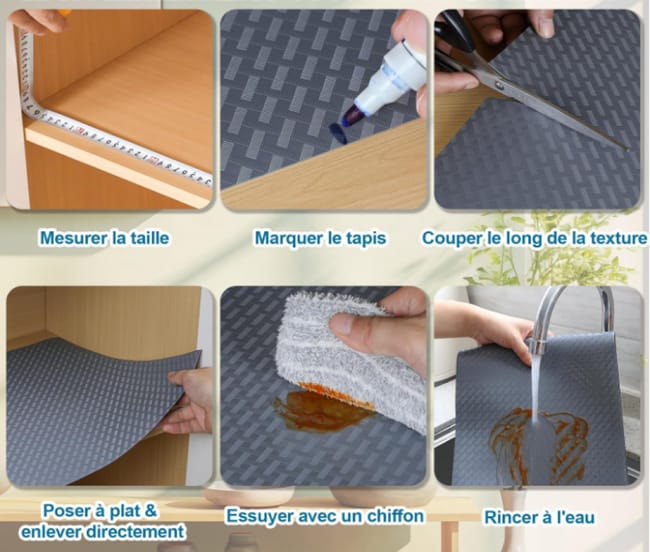 Mesurer la taille

Marquer le tapis

Couper le long de la texture

Poser à plat & enlever directement

Essuyer avec un chiffon

Rincer à l'eau