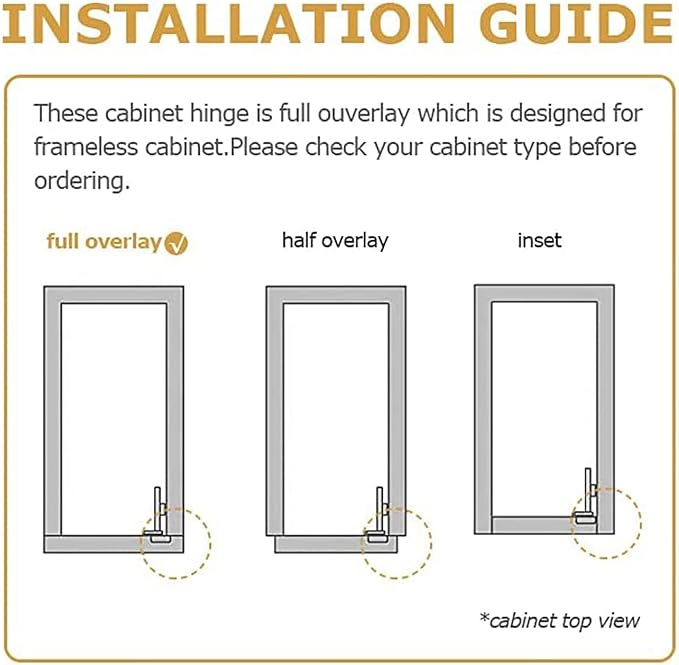 INSTALLATION GUIDE

These cabinet hinge is full ouverlay which is designed for frameless cabinet.Please check your cabinet type before ordering.

full overlay

half overlay

inset

*cabinet top view