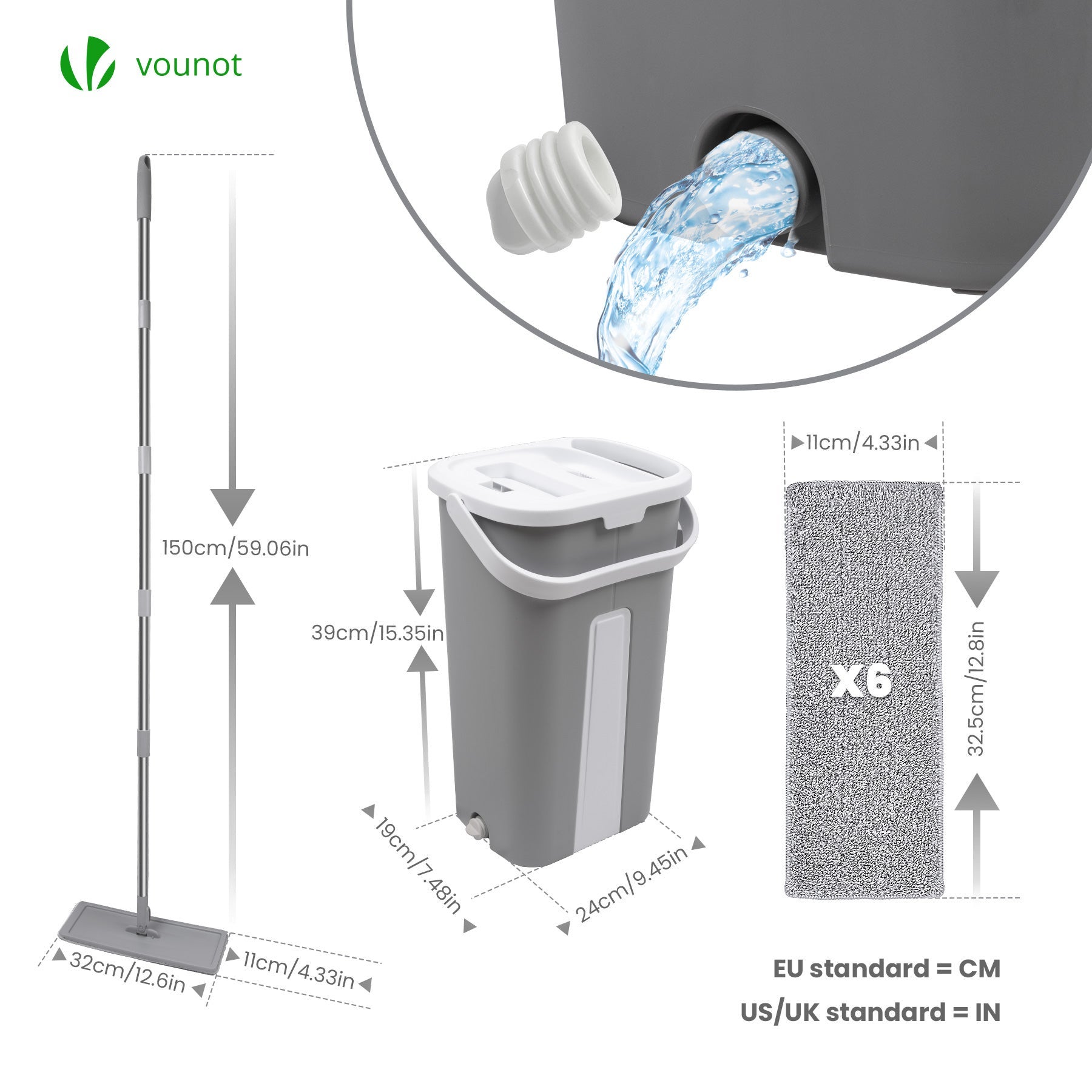 vounot

150cm/59.06in

32cm/12.6in

11cm/4.33in

39cm/15.35in

19cm/7.48in

24cm/9.45in

11cm/4.33in

X6

32.5cm/12.8in

EU standard = CM

US/UK standard = IN