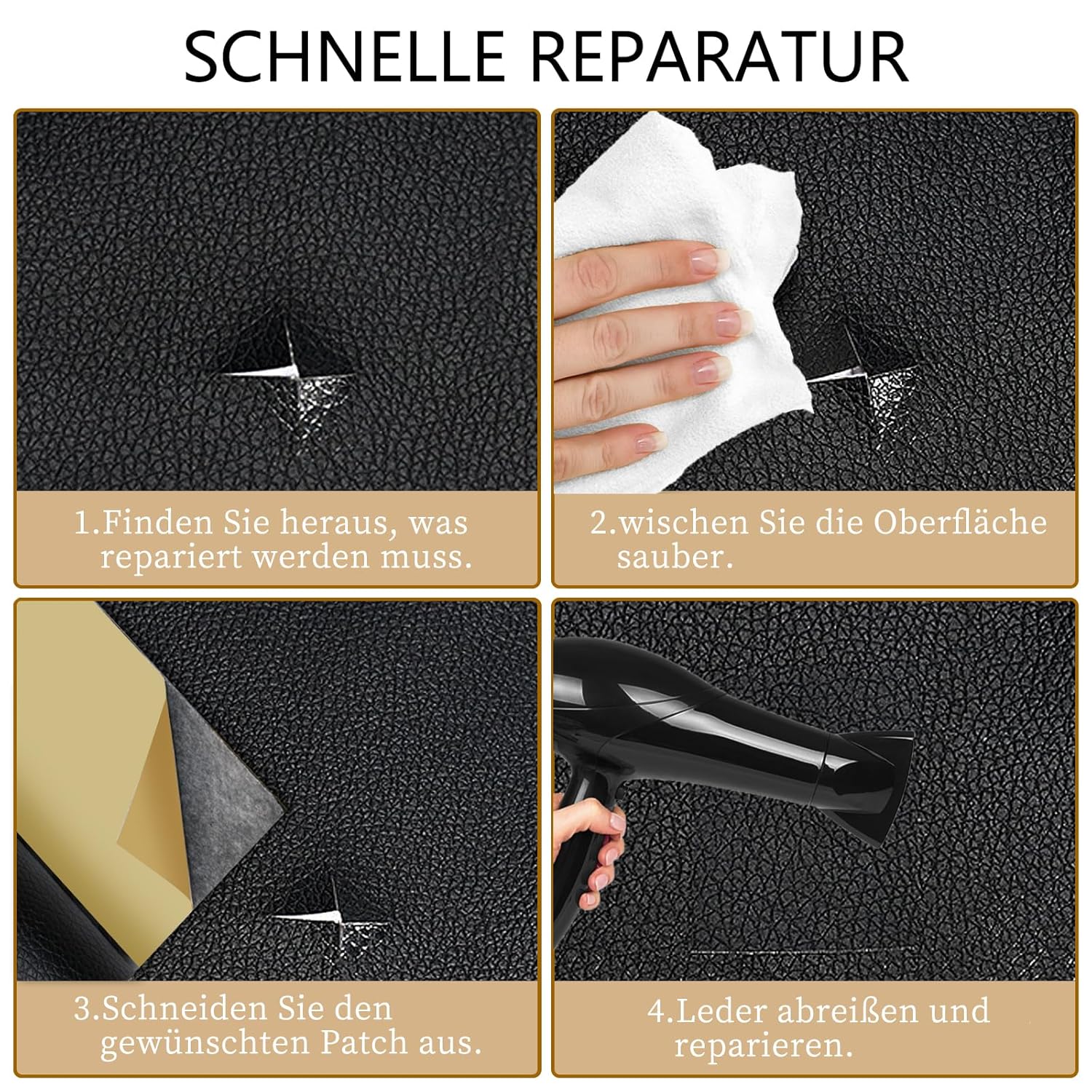 SCHNELLE REPARATUR

1.Finden Sie heraus, was repariert werden muss.

2.wischen Sie die Oberfläche sauber.

3.Schneiden Sie den gewünschten Patch aus.

4.Leder abreißen und reparieren.