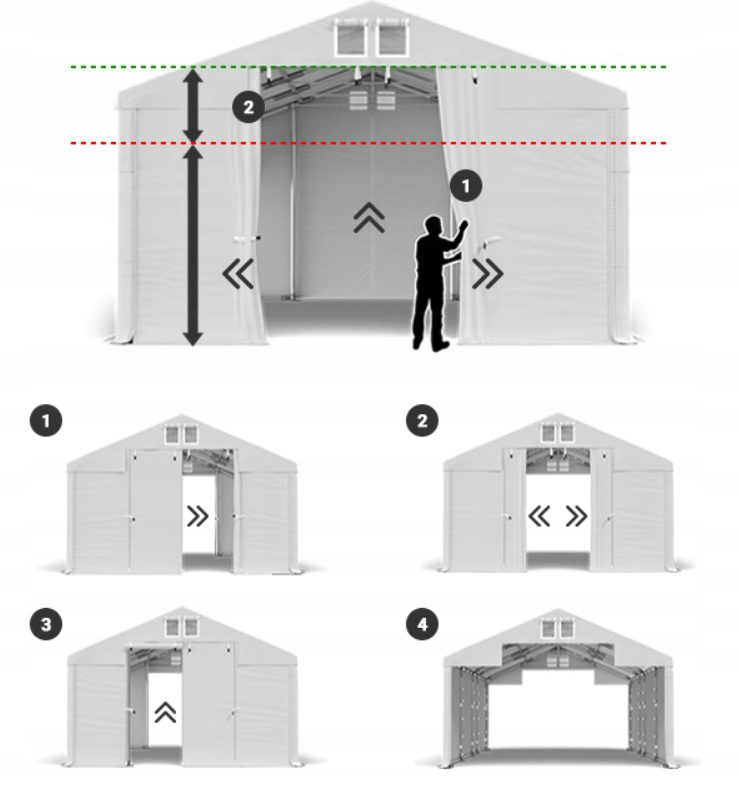 2

1

1

2

3

4