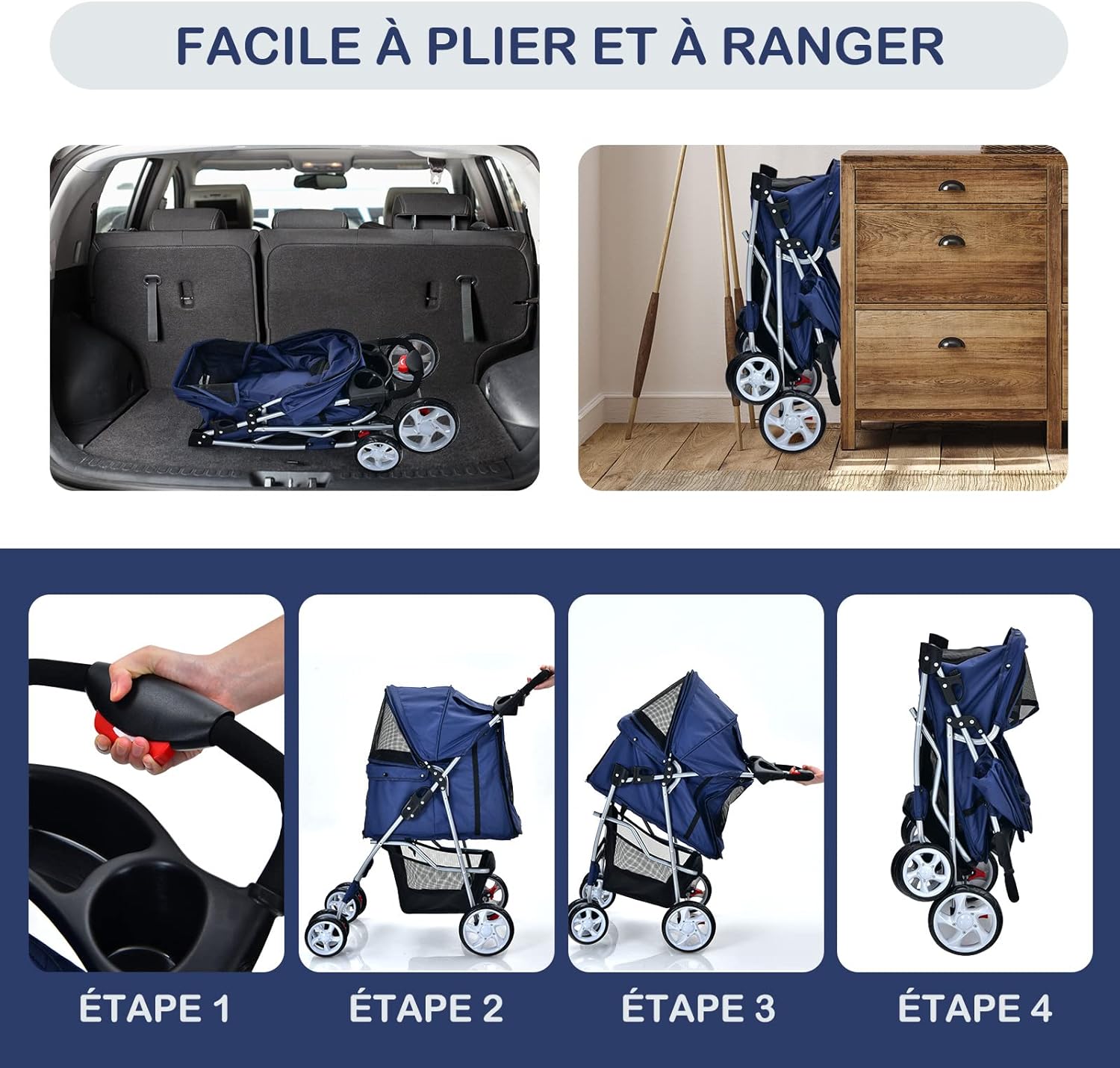 FACILE À PLIER ET À RANGER

ÉTAPE 1

ÉTAPE 2

ÉTAPE 3

ÉTAPE 4