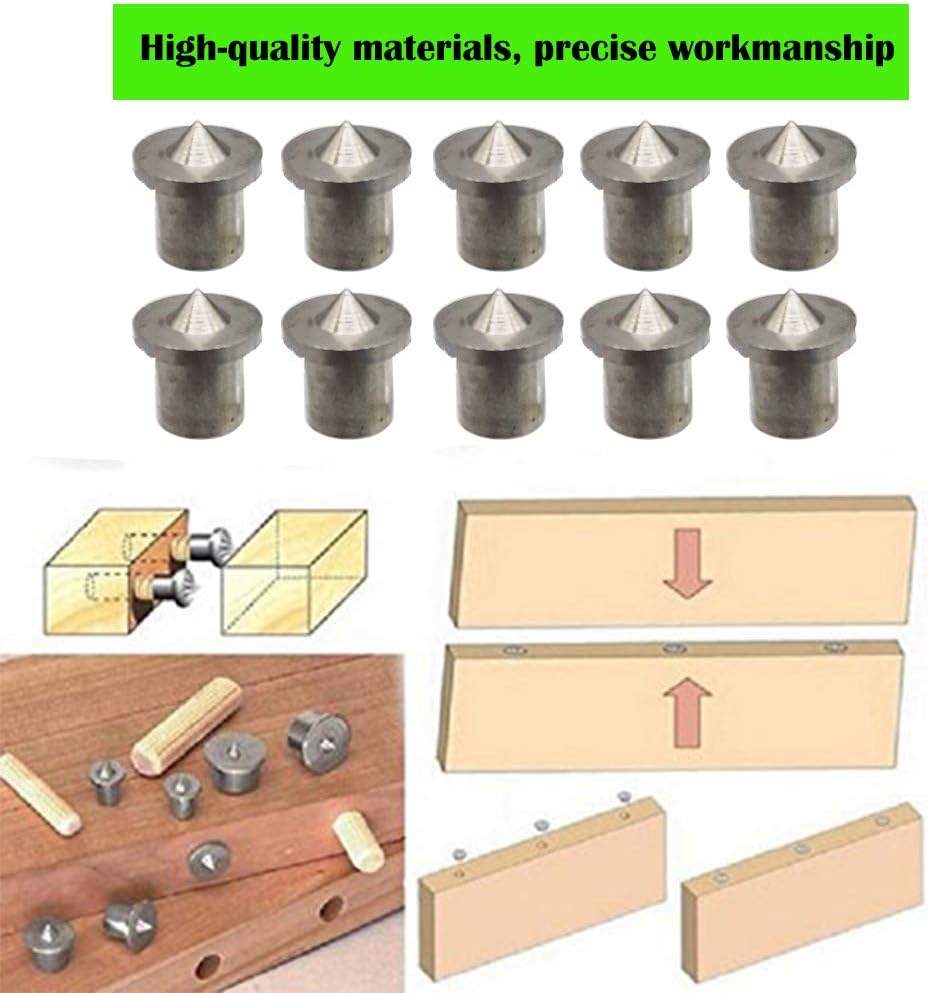 High-quality materials, precise workmanship