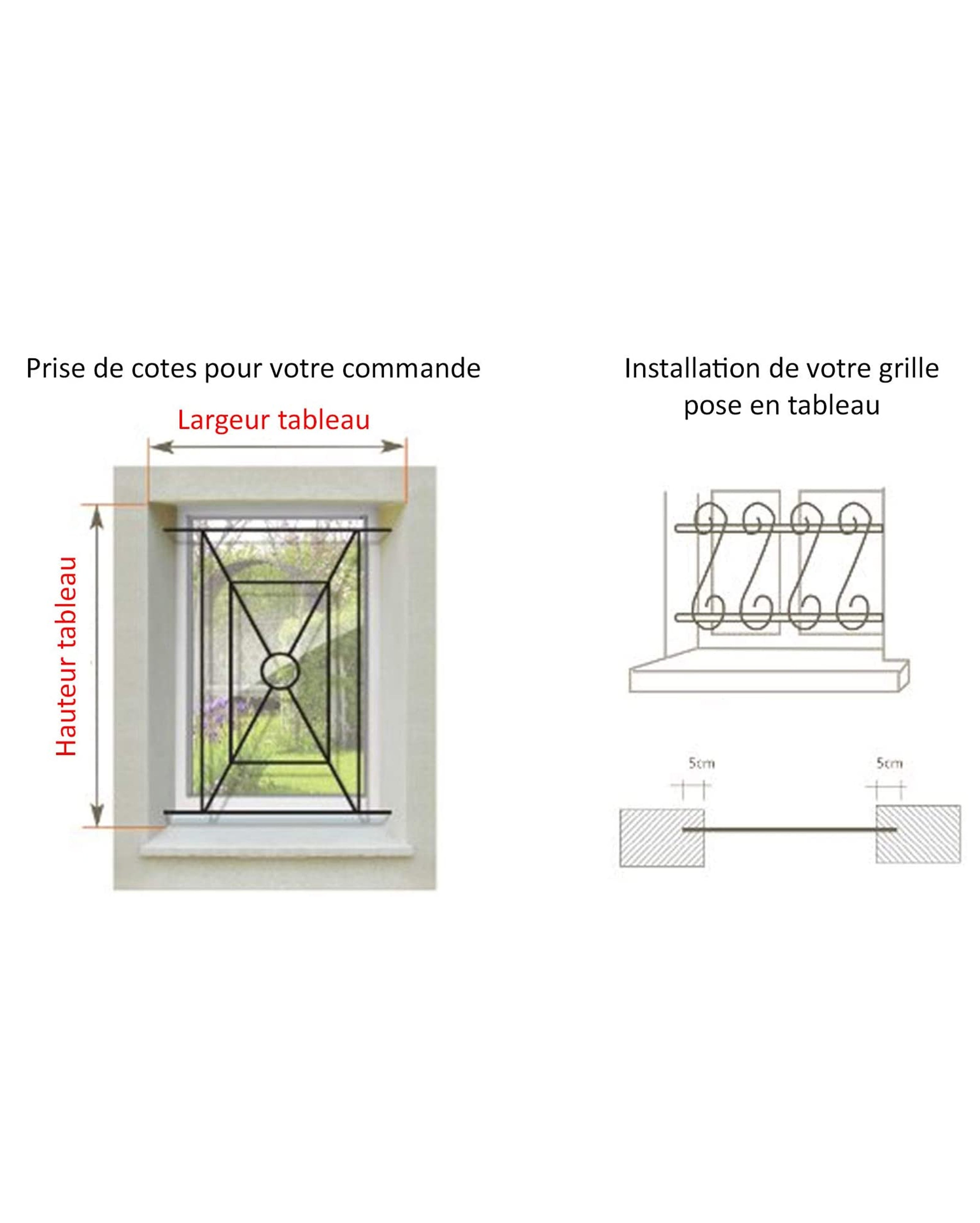 Prise de cotes pour votre commande

Largeur tableau

Hauteur tableau

Installation de votre grille pose en tableau

5cm

5cm