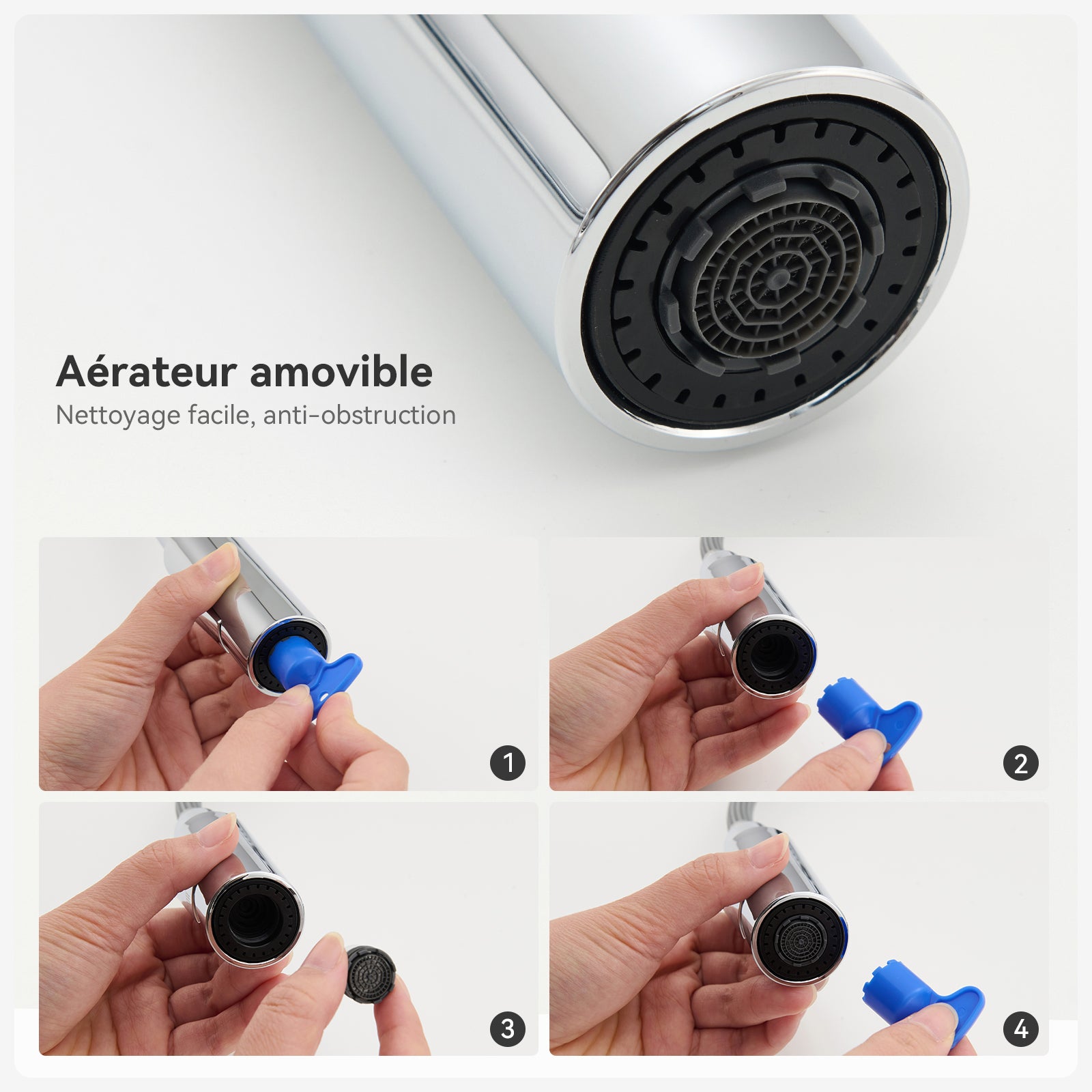 Aérateur amovible
Nettoyage facile, anti-obstruction

1

2

3

4