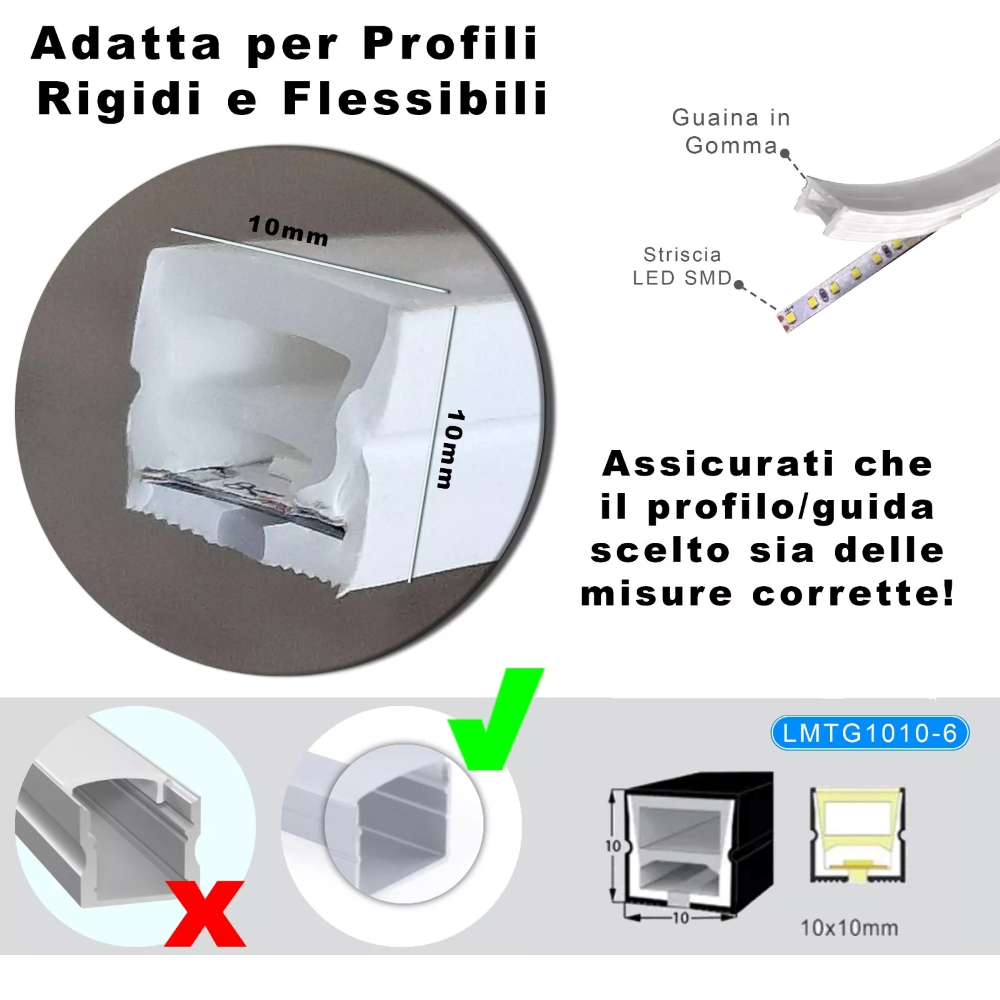 Adatta per Profili Rigidi e Flessibili

Guaina in Gomma

Striscia LED SMD

10mm

10mm

Assicurati che il profilo/guida scelto sia delle misure corrette!

LMTG1010-6

10

10

10x10mm