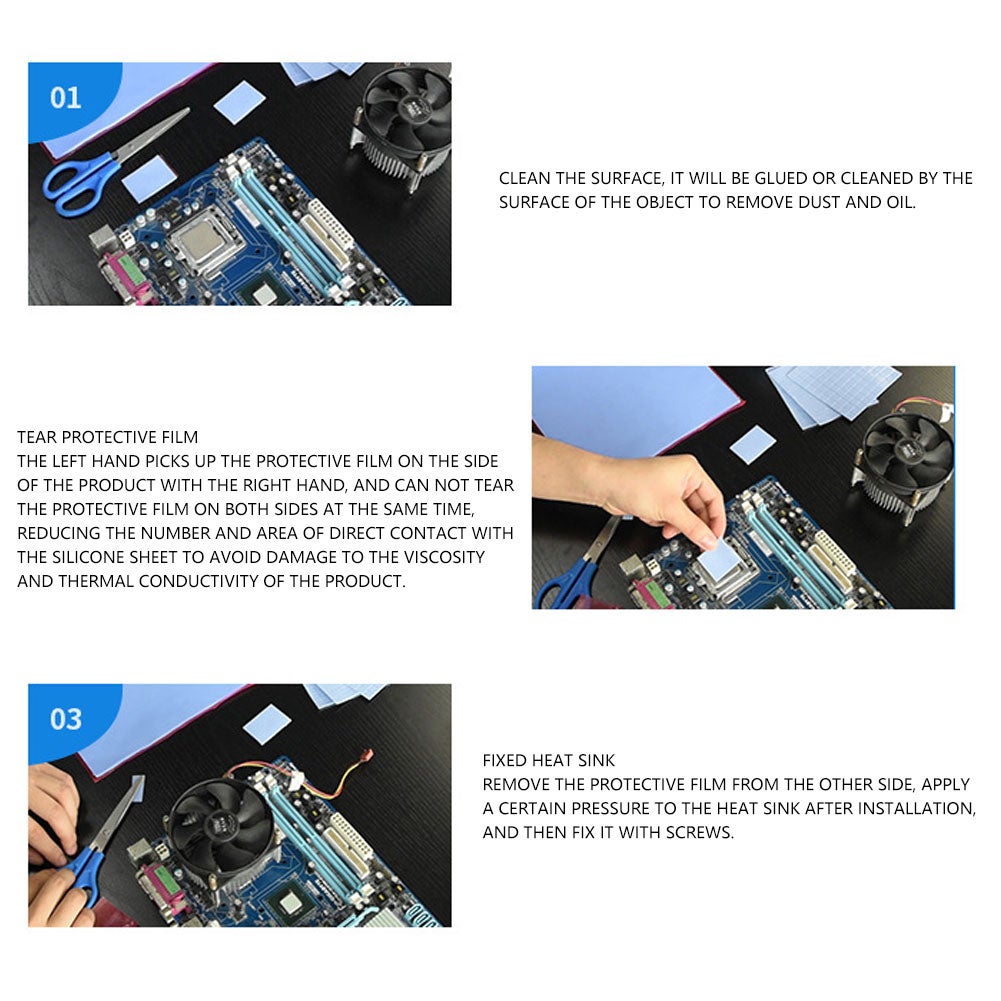 01

CLEAN THE SURFACE, IT WILL BE GLUED OR CLEANED BY THE SURFACE OF THE OBJECT TO REMOVE DUST AND OIL.

TEAR PROTECTIVE FILM
THE LEFT HAND PICKS UP THE PROTECTIVE FILM ON THE SIDE OF THE PRODUCT WITH THE RIGHT HAND, AND CAN NOT TEAR THE PROTECTIVE FILM ON BOTH SIDES AT THE SAME TIME, REDUCING THE NUMBER AND AREA OF DIRECT CONTACT WITH THE SILICONE SHEET TO AVOID DAMAGE TO THE VISCOSITY AND THERMAL CONDUCTIVITY OF THE PRODUCT.

03

FIXED HEAT SINK
REMOVE THE PROTECTIVE FILM FROM THE OTHER SIDE, APPLY A CERTAIN PRESSURE TO THE HEAT SINK AFTER INSTALLATION, AND THEN FIX IT WITH SCREWS.