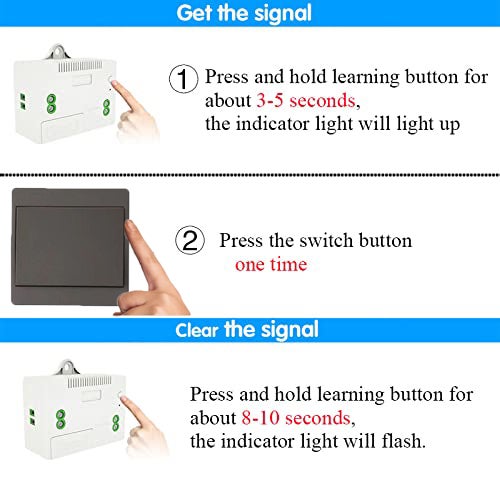 Get the signal

① Press and hold learning button for about 3-5 seconds, the indicator light will light up

② Press the switch button one time

Clear the signal

Press and hold learning button for about 8-10 seconds, the indicator light will flash.