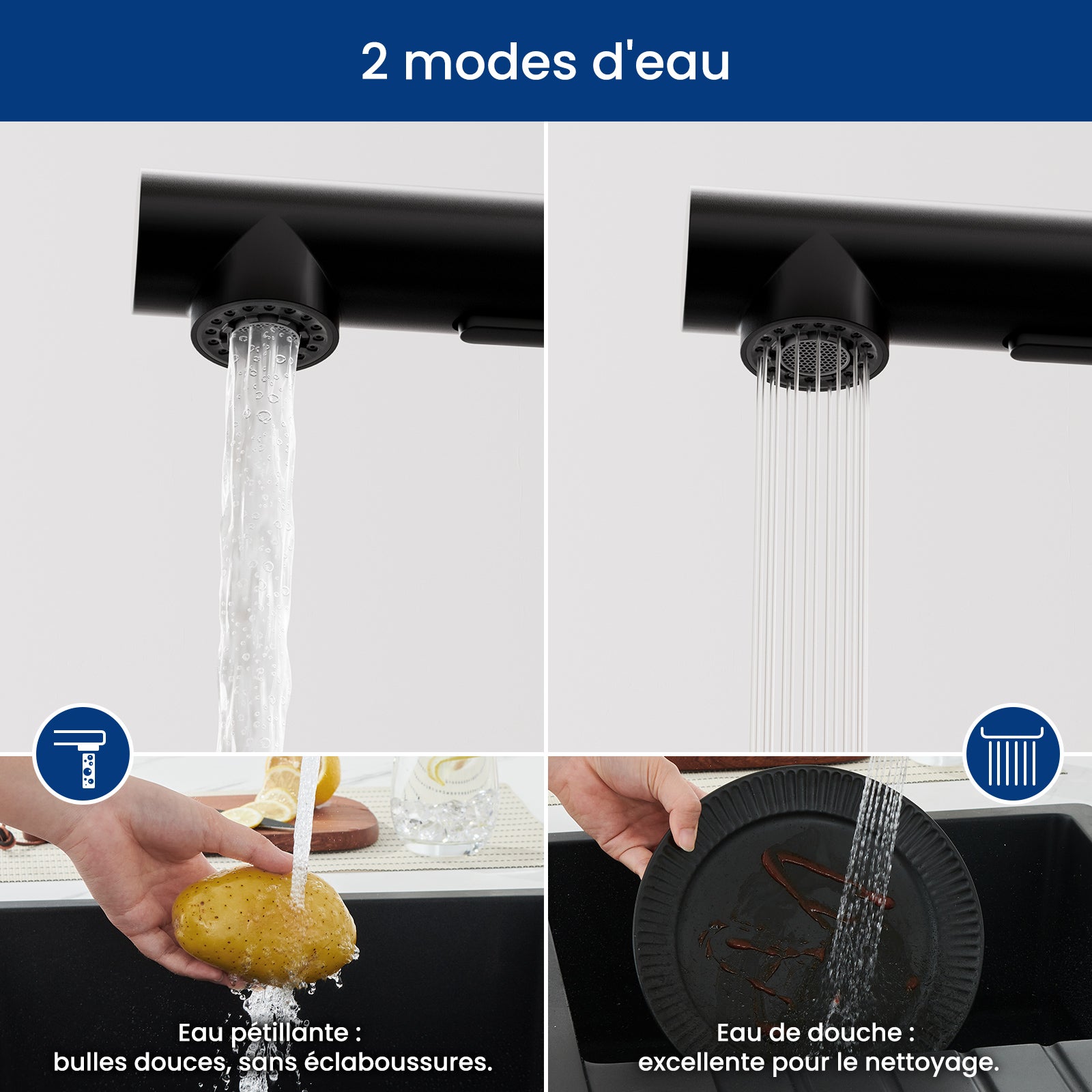 2 modes d'eau

Eau pétillante :
bulles douces, sans éclaboussures.

Eau de douche :
excellente pour le nettoyage.