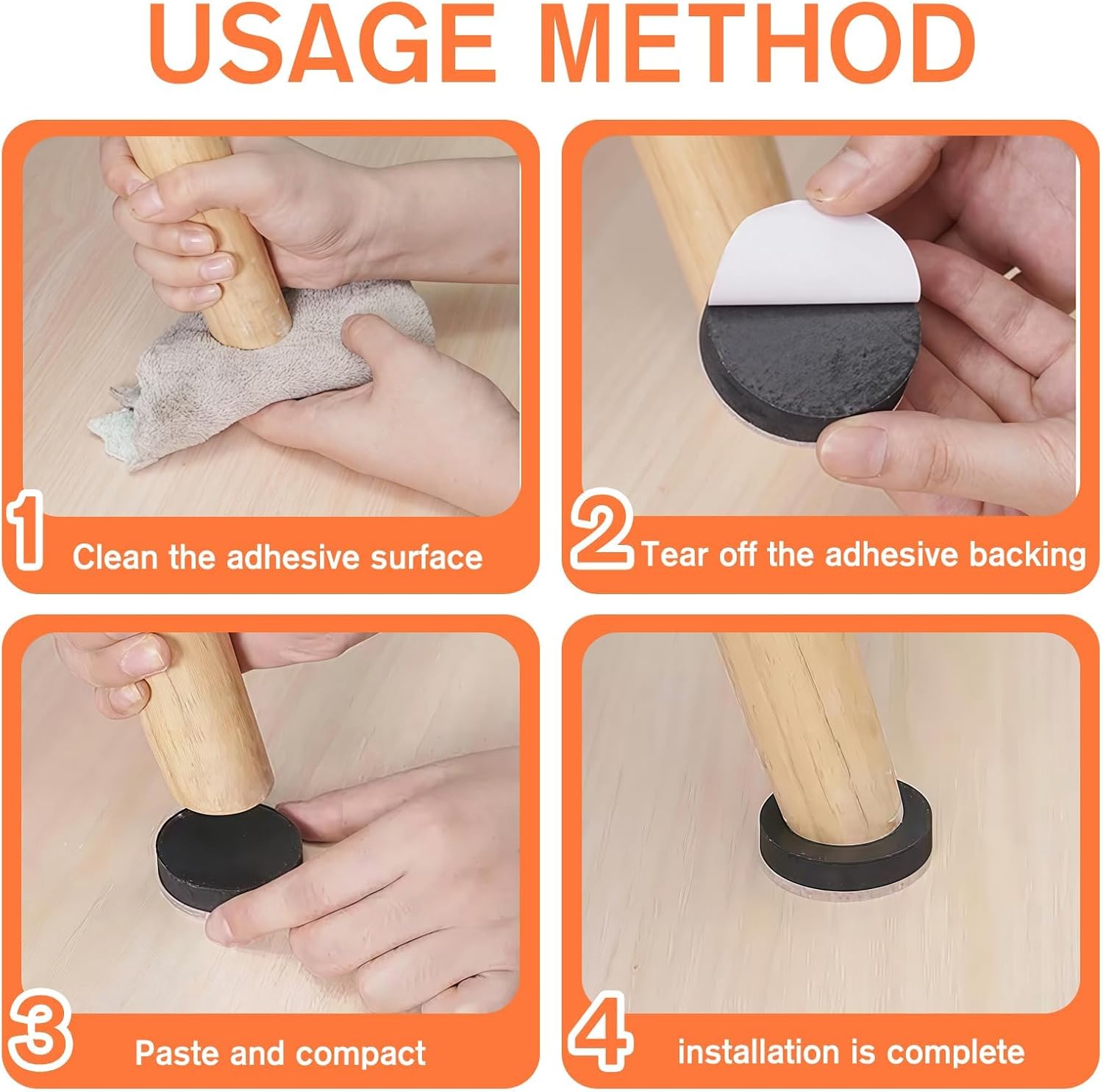 USAGE METHOD

1 Clean the adhesive surface

2 Tear off the adhesive backing

3 Paste and compact

4 installation is complete