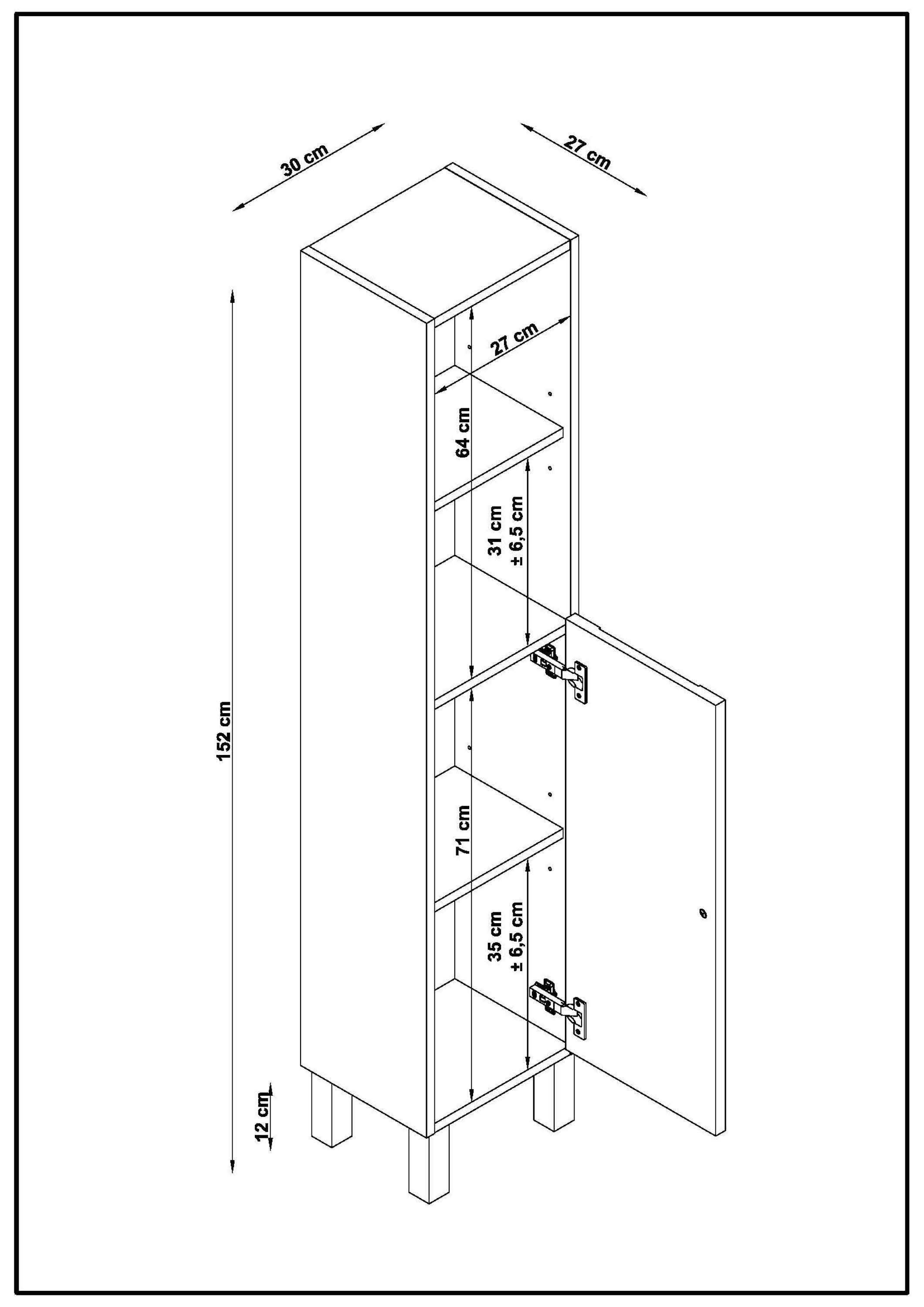 30 cm
27 cm
27 cm
64 cm
31 cm
± 6,5 cm
152 cm
71 cm
35 cm
± 6,5 cm
12 cm