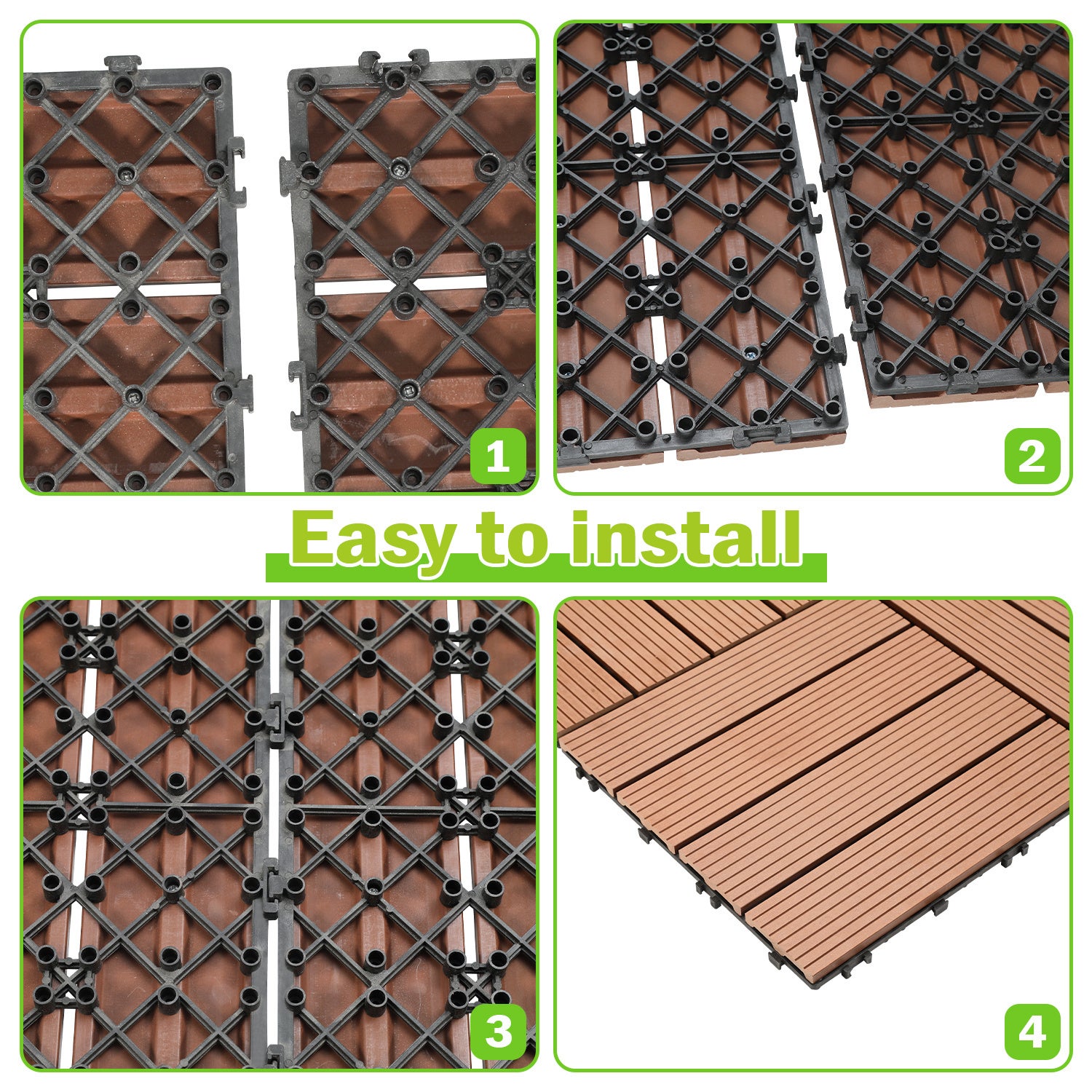 1

2

Easy to install

3

4