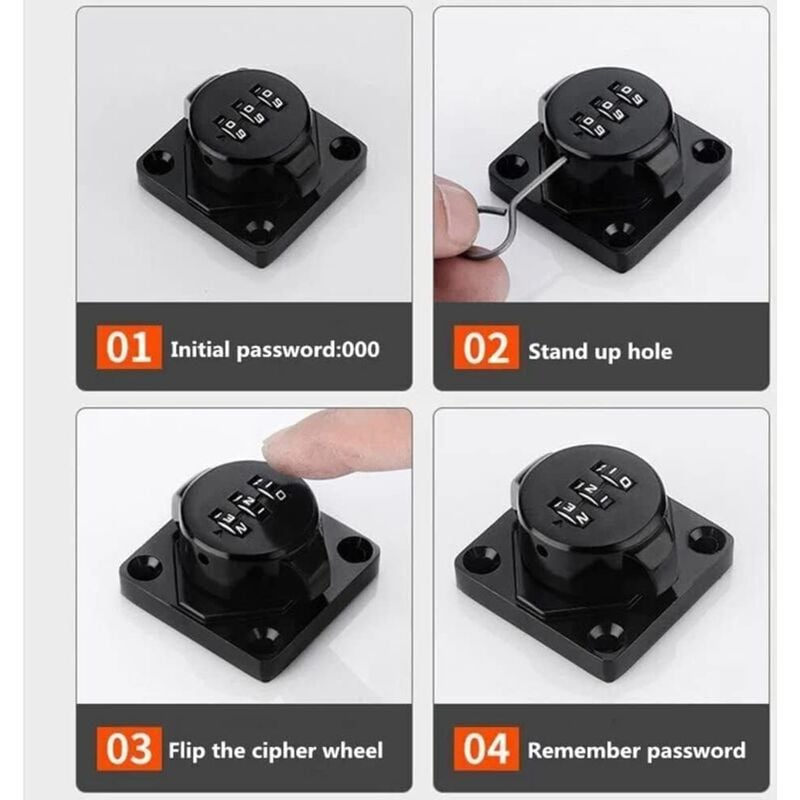 01 Initial password:000

02 Stand up hole

03 Flip the cipher wheel

04 Remember password