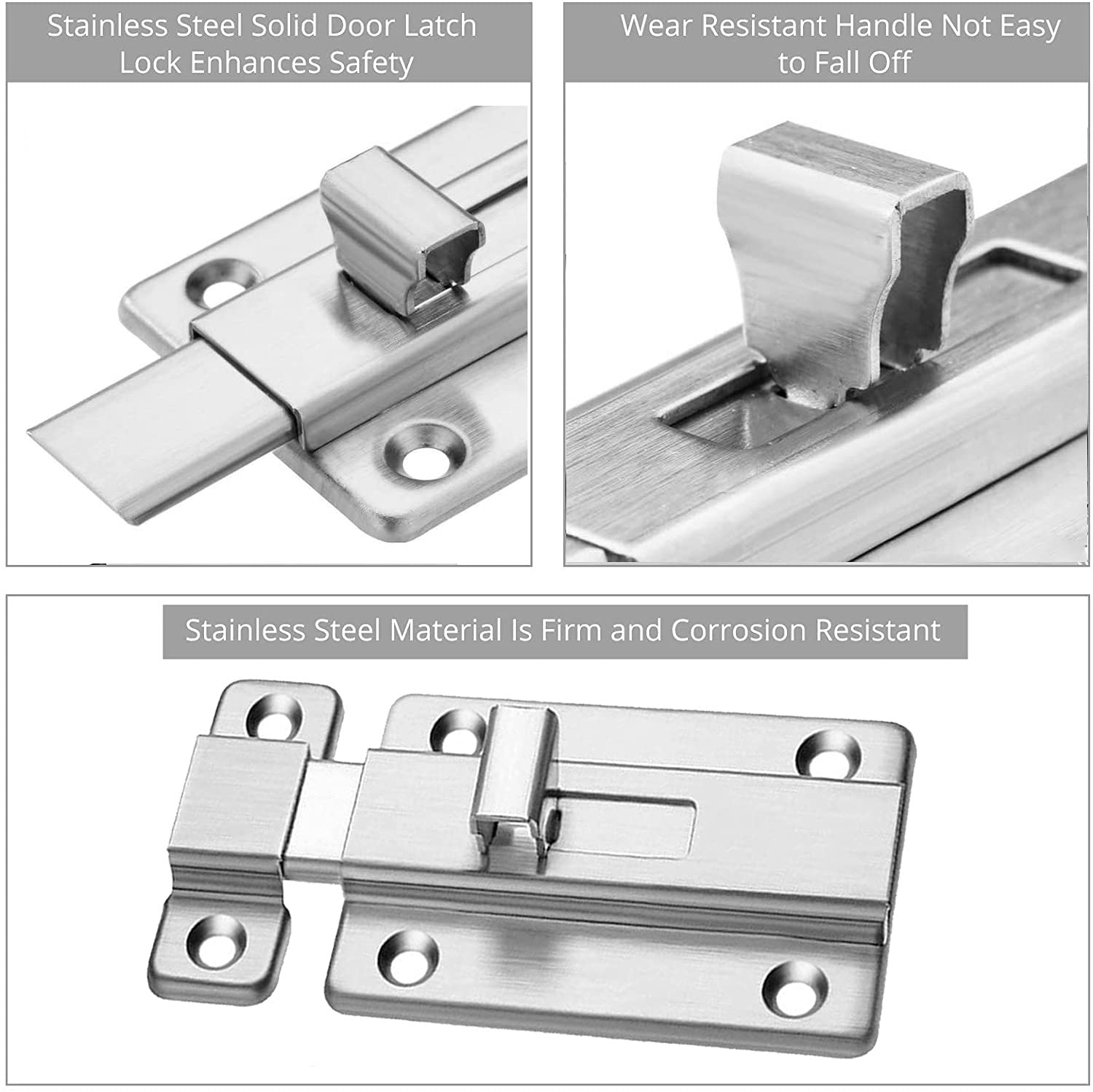 Stainless Steel Solid Door Latch Lock Enhances Safety

Wear Resistant Handle Not Easy to Fall Off

Stainless Steel Material Is Firm and Corrosion Resistant