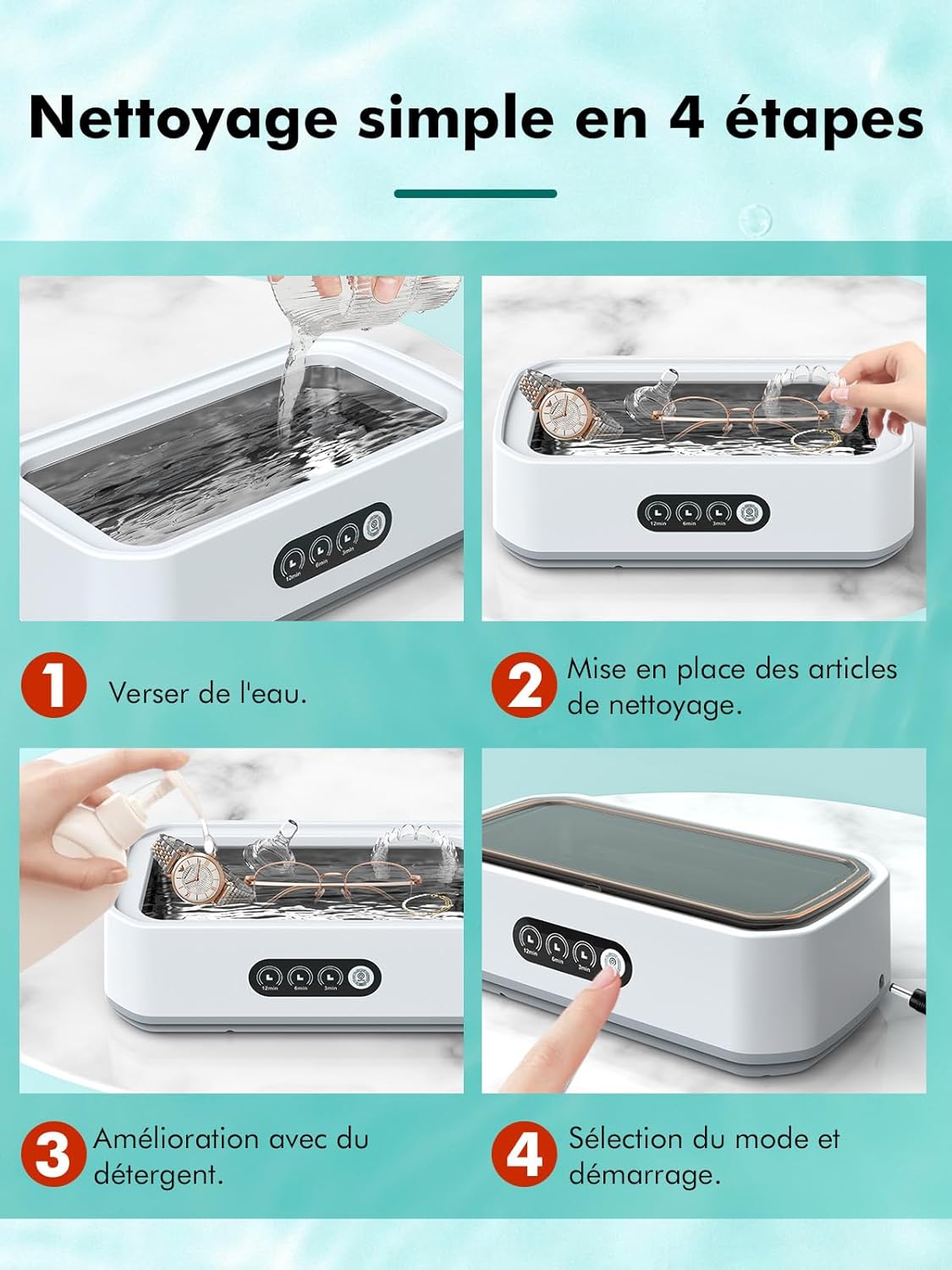 Nettoyage simple en 4 étapes

12min 6min 3min

12min 6min 3min

1 Verser de l'eau.

2 Mise en place des articles de nettoyage.

12min 6min 3min

12min 6min 3min

3 Amélioration avec du détergent.

4 Sélection du mode et démarrage.