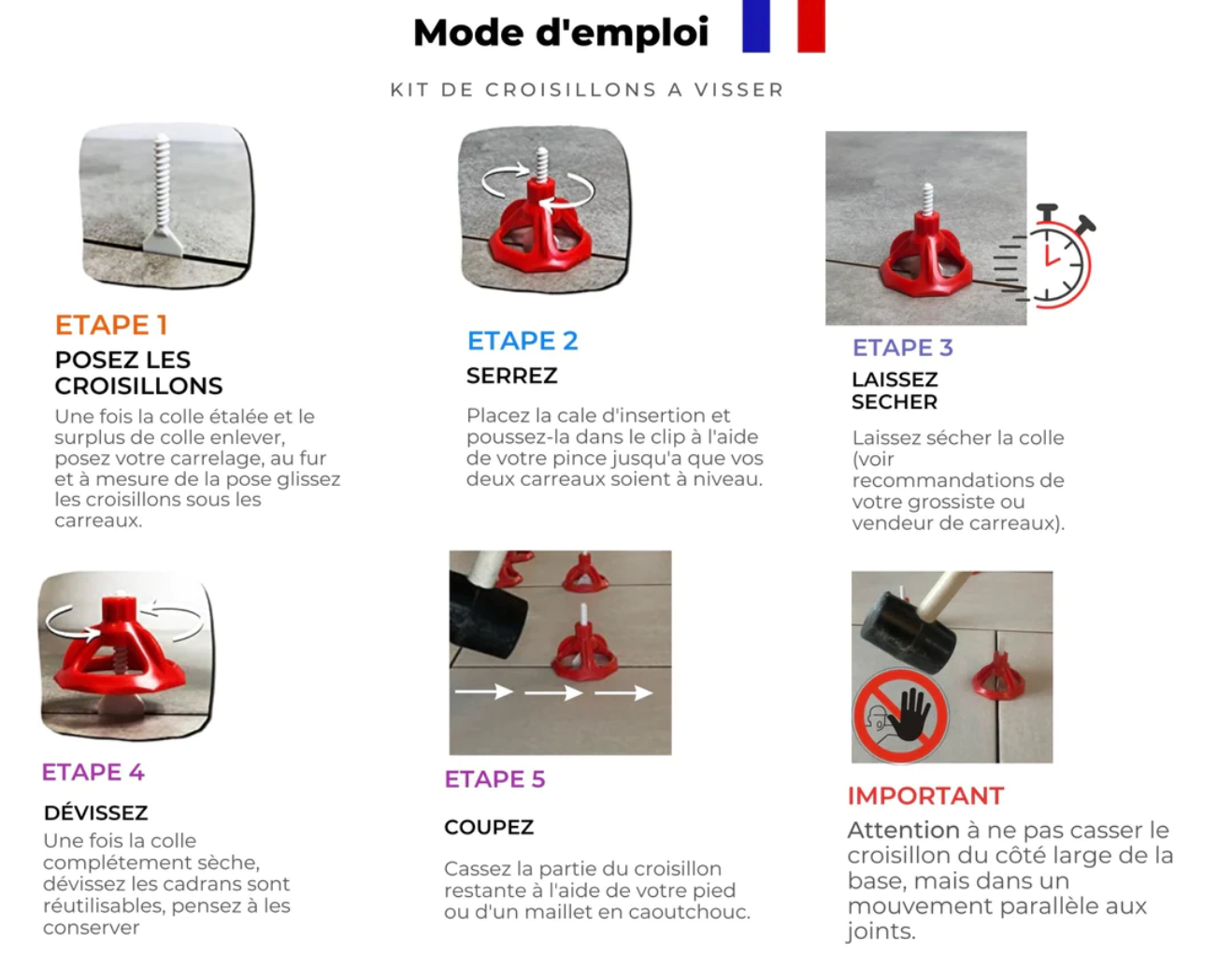 Mode d'emploi

KIT DE CROISILLONS A VISSER

ETAPE 1
POSEZ LES CROISILLONS
Une fois la colle étalée et le surplus de colle enlever, posez votre carrelage, au fur et à mesure de la pose glissez les croisillons sous les carreaux.

ETAPE 2
SERREZ
Placez la cale d'insertion et poussez-la dans le clip à l'aide de votre pince jusqu'a que vos deux carreaux soient à niveau.

ETAPE 3
LAISSEZ SECHER
Laissez sécher la colle (voir recommandations de votre grossiste ou vendeur de carreaux).

ETAPE 4
DÉVISSEZ
Une fois la colle complétement sèche, dévissez les cadrans sont réutilisables, pensez à les conserver

ETAPE 5
COUPEZ
Cassez la partie du croisillon restante à l'aide de votre pied ou d'un maillet en caoutchouc.

IMPORTANT
Attention à ne pas casser le croisillon du côté large de la base, mais dans un mouvement parallèle aux joints.